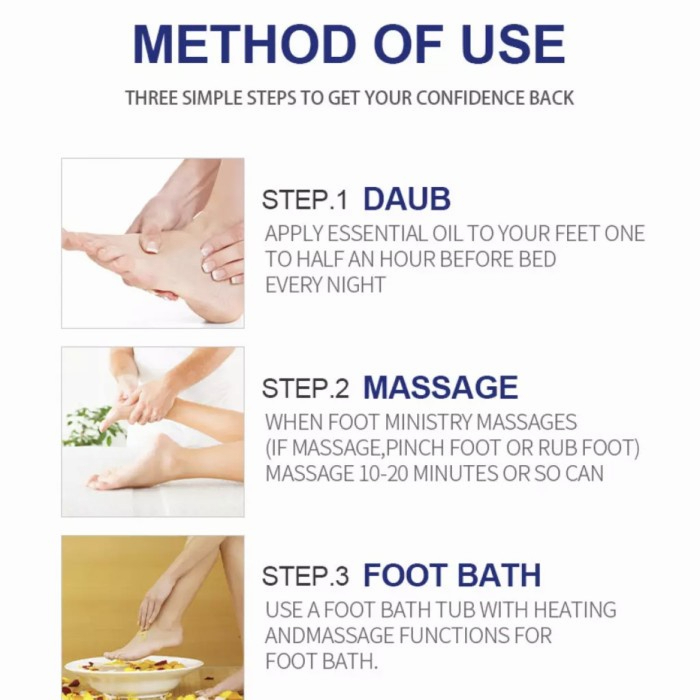 METHOD OF USE

THREE SIMPLE STEPS TO GET YOUR CONFIDENCE BACK

STEP.1 DAUB

APPLY ESSENTIAL OIL TO YOUR FEET ONE TO HALF AN HOUR BEFORE BED EVERY NIGHT

STEP.2 MASSAGE

WHEN FOOT MINISTRY MASSAGES (IF MASSAGE,PINCH FOOT OR RUB FOOT) MASSAGE 10-20 MINUTES OR SO CAN

STEP.3 FOOT BATH

USE A FOOT BATH TUB WITH HEATING ANDMASSAGE FUNCTIONS FOR FOOT BATH.