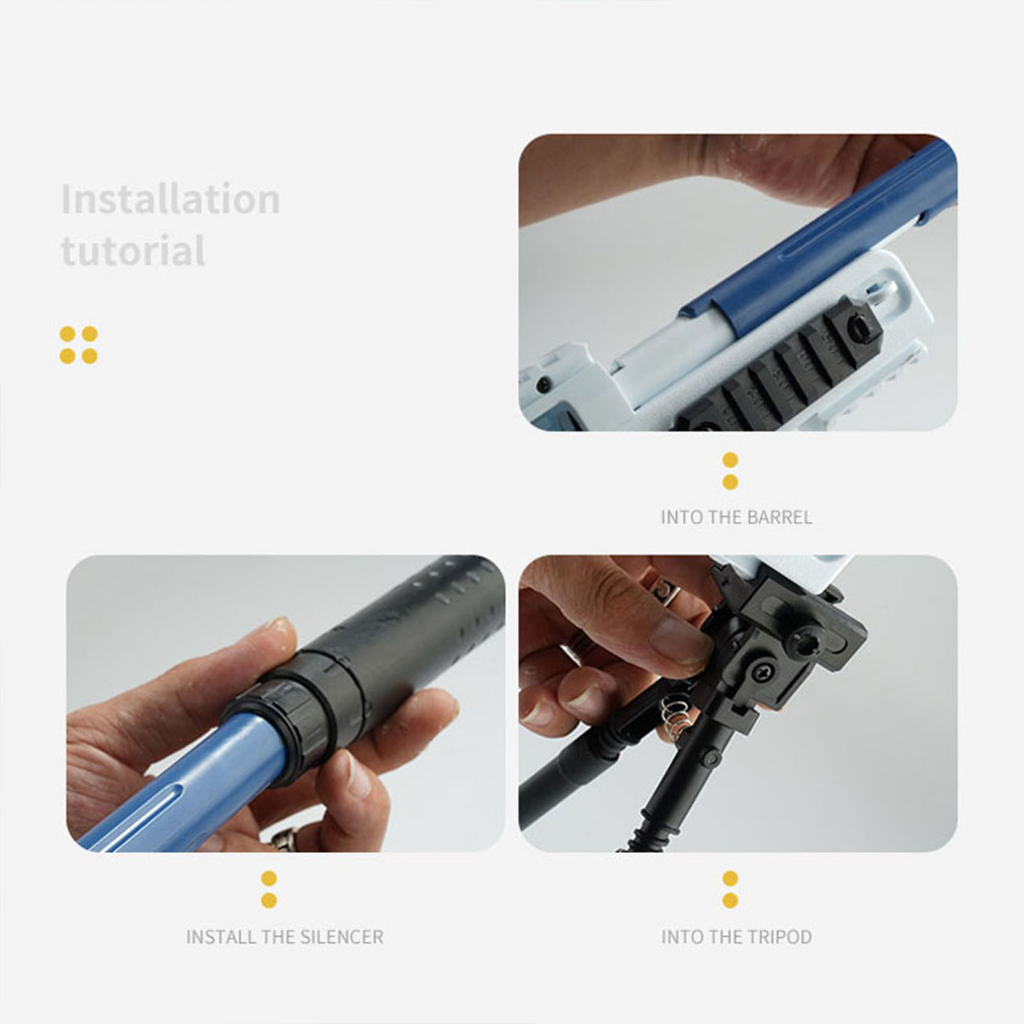 Installation tutorial

INTO THE BARREL

INSTALL THE SILENCER

INTO THE TRIPOD