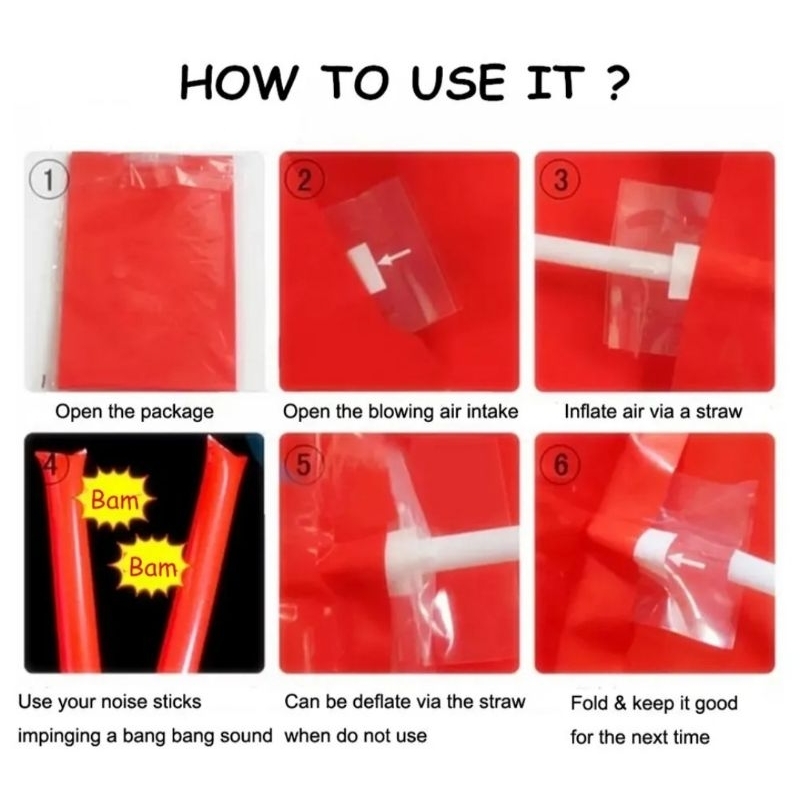 HOW TO USE IT ?

1

Open the package

2

Open the blowing air intake

3

Inflate air via a straw

4

Bam

Bam

Use your noise sticks impinging a bang bang sound

5

Can be deflate via the straw when do not use

6

Fold & keep it good for the next time