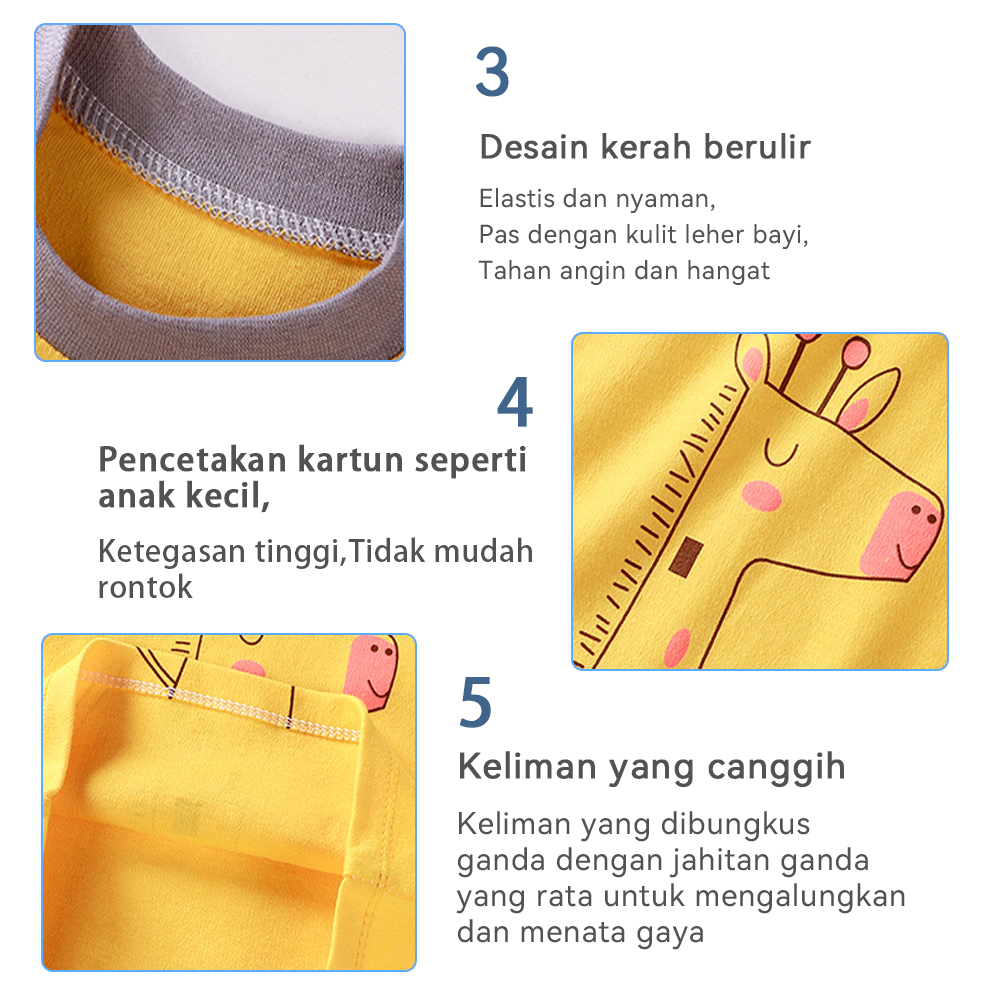 3

Desain kerah berulir

Elastis dan nyaman,
Pas dengan kulit leher bayi,
Tahan angin dan hangat

4

Pencetakan kartun seperti anak kecil,

Ketegasan tinggi,Tidak mudah rontok

5

Keliman yang canggih

Keliman yang dibungkus ganda dengan jahitan ganda yang rata untuk mengalungkan dan menata gaya