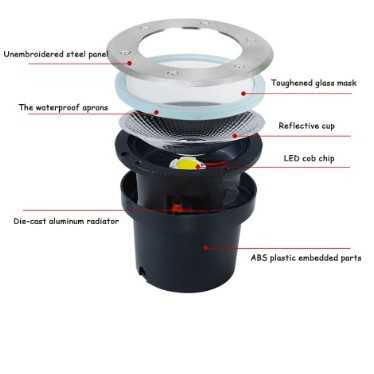 Unembroidered steel panel

Toughened glass mask

The waterproof aprons

Reflective cup

LED cob chip

Die-cast aluminum radiator

ABS plastic embedded parts