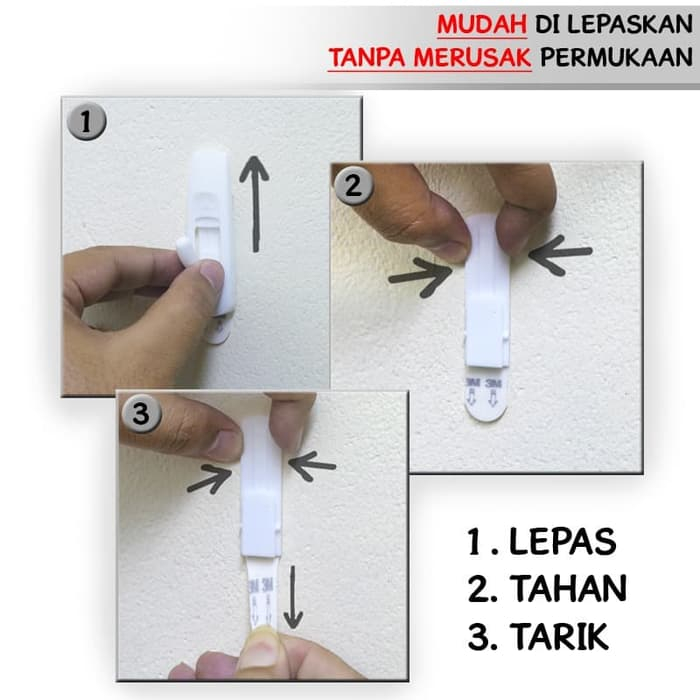 MUDAH DI LEPASKAN
TANPA MERUSAK PERMUKAAN

1

2

3M 3M

3

3M 3M

1. LEPAS
2. TAHAN
3. TARIK