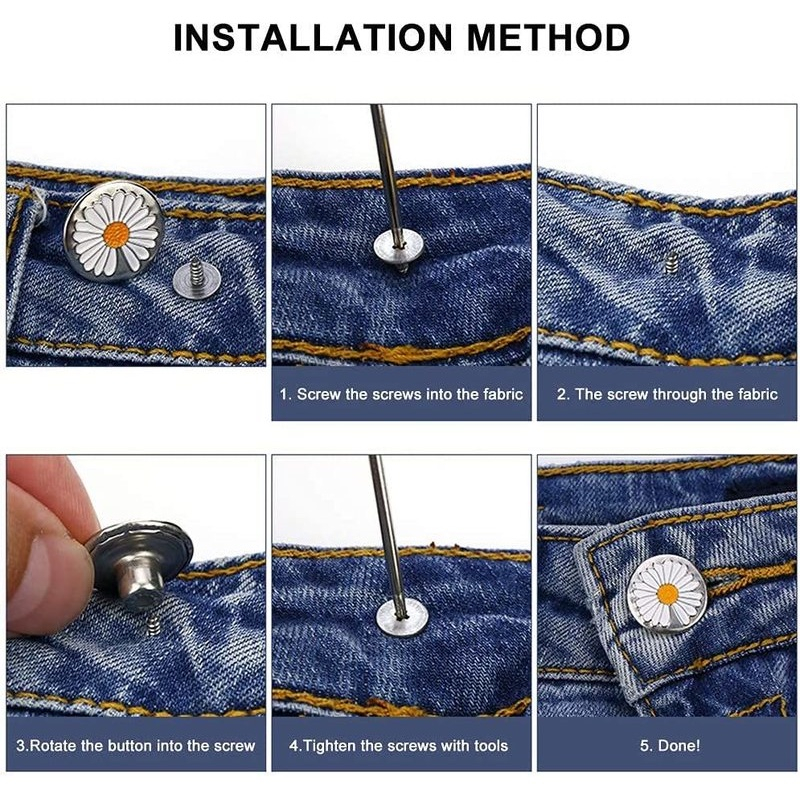 INSTALLATION METHOD

1. Screw the screws into the fabric

2. The screw through the fabric

3.Rotate the button into the screw

4.Tighten the screws with tools

5. Done!