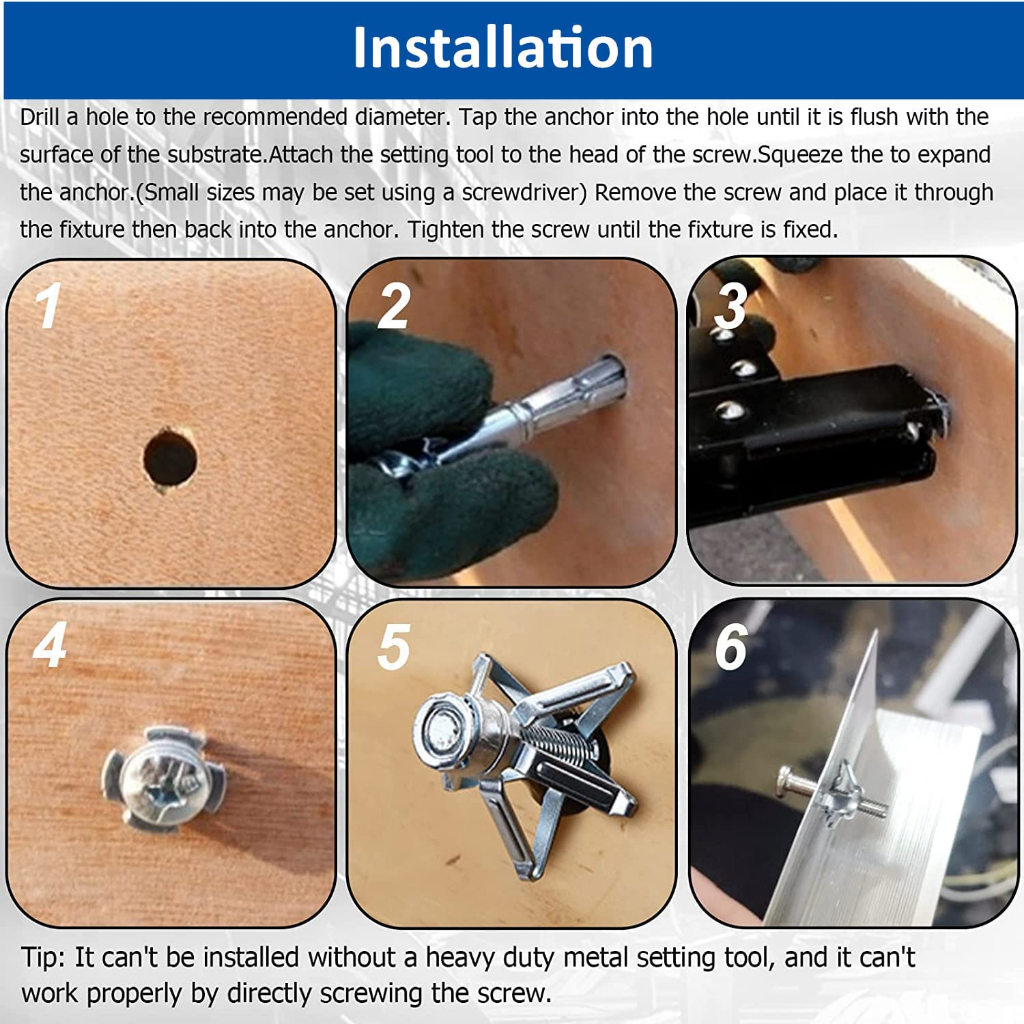 Installation

Drill a hole to the recommended diameter. Tap the anchor into the hole until it is flush with the surface of the substrate.Attach the setting tool to the head of the screw.Squeeze the to expand the anchor.(Small sizes may be set using a screwdriver) Remove the screw and place it through the fixture then back into the anchor. Tighten the screw until the fixture is fixed.

1

2

3

4

5

6

Tip: It can't be installed without a heavy duty metal setting tool, and it can't work properly by directly screwing the screw.