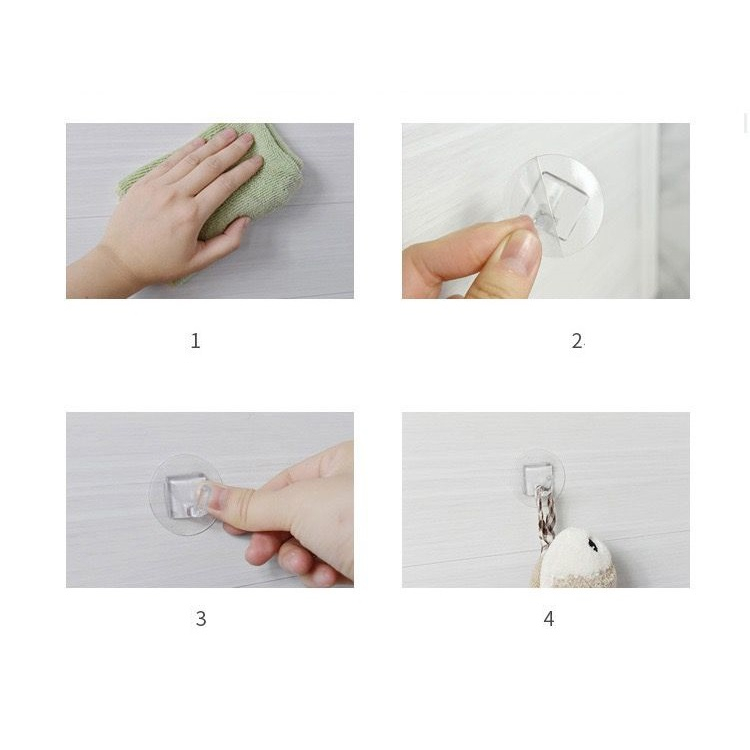 1

2

3

4