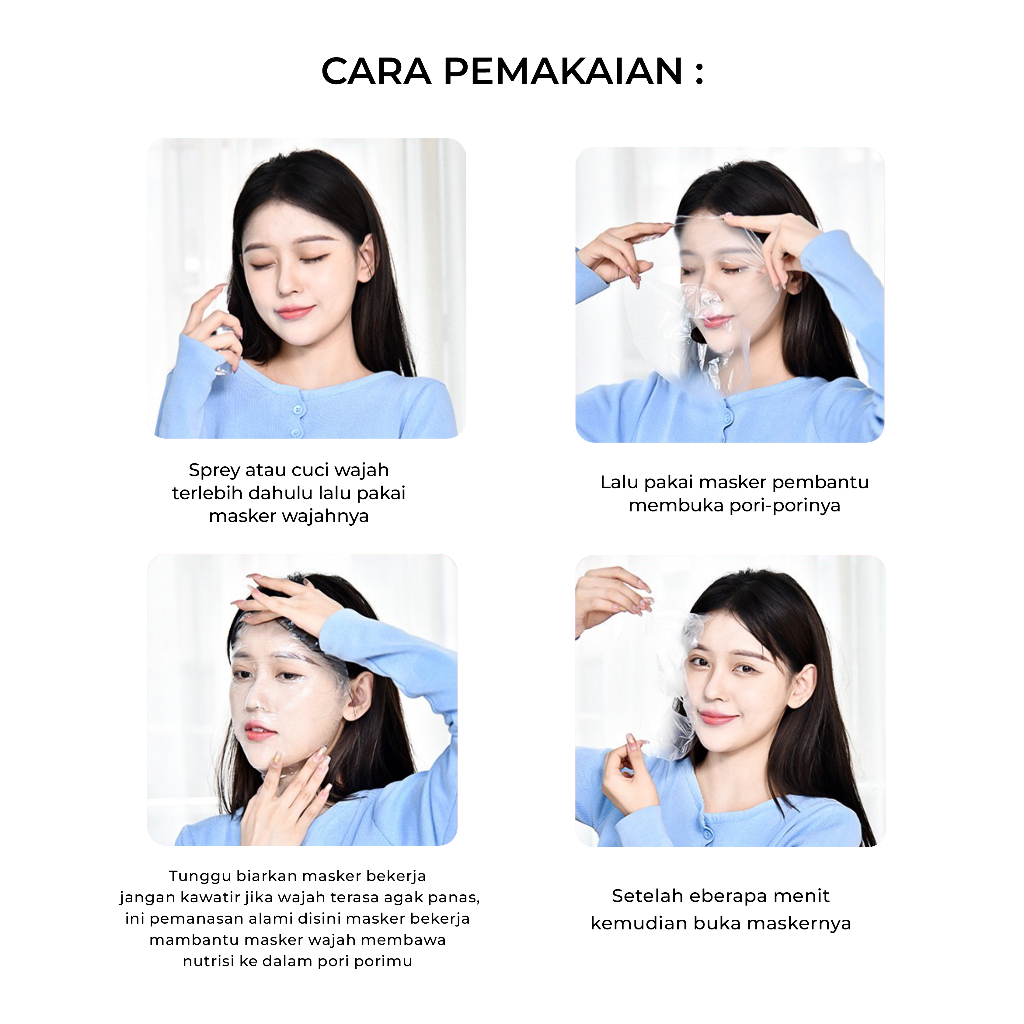 CARA PEMAKAIAN :

Sprey atau cuci wajah terlebih dahulu lalu pakai masker wajahnya

Lalu pakai masker pembantu membuka pori-porinya

Tunggu biarkan masker bekerja jangan kawatir jika wajah terasa agak panas, ini pemanasan alami disini masker bekerja mambantu masker wajah membawa nutrisi ke dalam pori porimu

Setelah eberapa menit kemudian buka maskernya