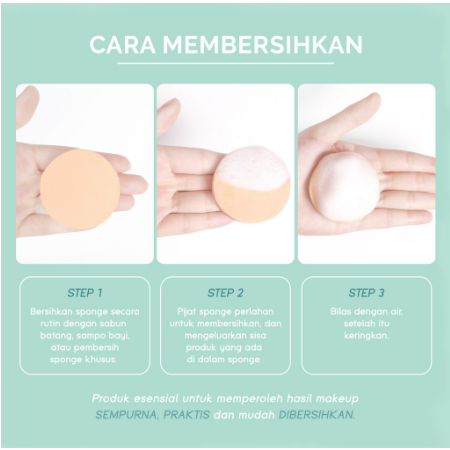 CARA MEMBERSIHKAN

STEP 1

Bersihkan sponge secara rutin dengan sabun batang, sampo bayi, atau pembersih sponge khusus.

STEP 2

Pijat sponge perlahan untuk membersihkan, dan mengeluarkan sisa produk yang ada di dalam sponge.

STEP 3

Bilas dengan air, setelah itu keringkan.

Produk esensial untuk memperoleh hasil makeup SEMPURNA, PRAKTIS dan mudah DIBERSIHKAN.