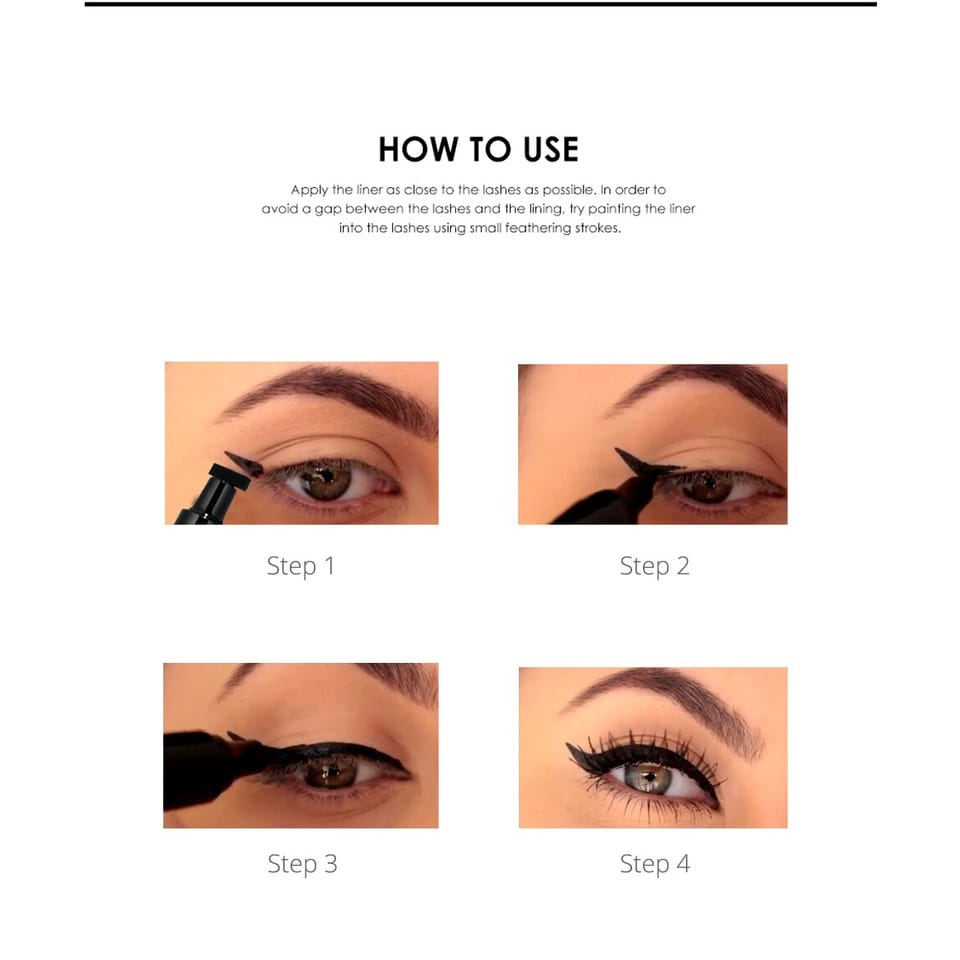 HOW TO USE

Apply the liner as close to the lashes as possible. In order to avoid a gap between the lashes and the lining, try painting the liner into the lashes using small feathering strokes.

Step 1

Step 2

Step 3

Step 4