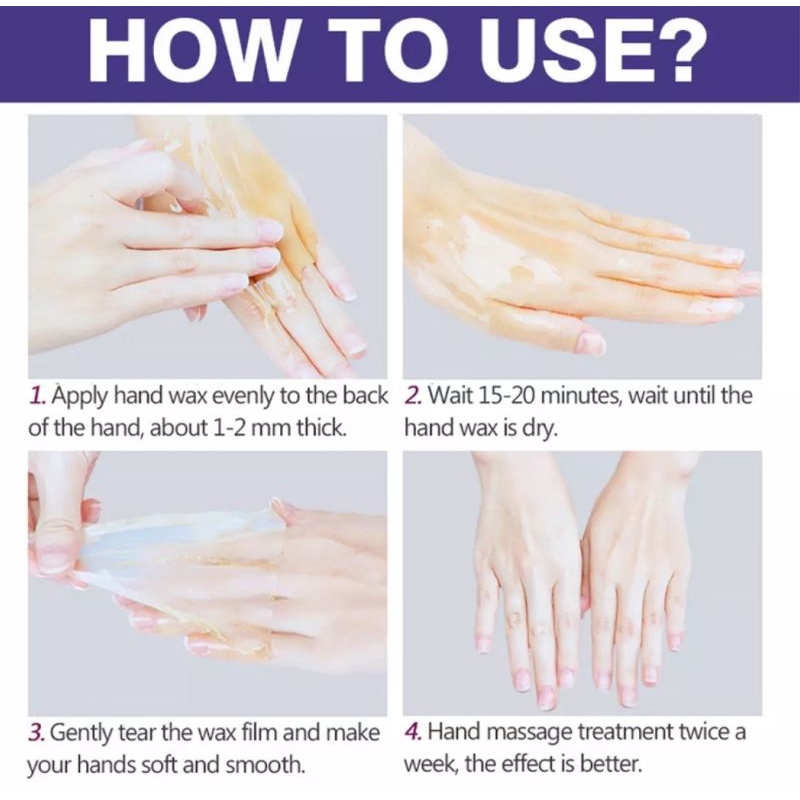 HOW TO USE?

1. Apply hand wax evenly to the back of the hand, about 1-2 mm thick.

2. Wait 15-20 minutes, wait until the hand wax is dry.

3. Gently tear the wax film and make your hands soft and smooth.

4. Hand massage treatment twice a week, the effect is better.