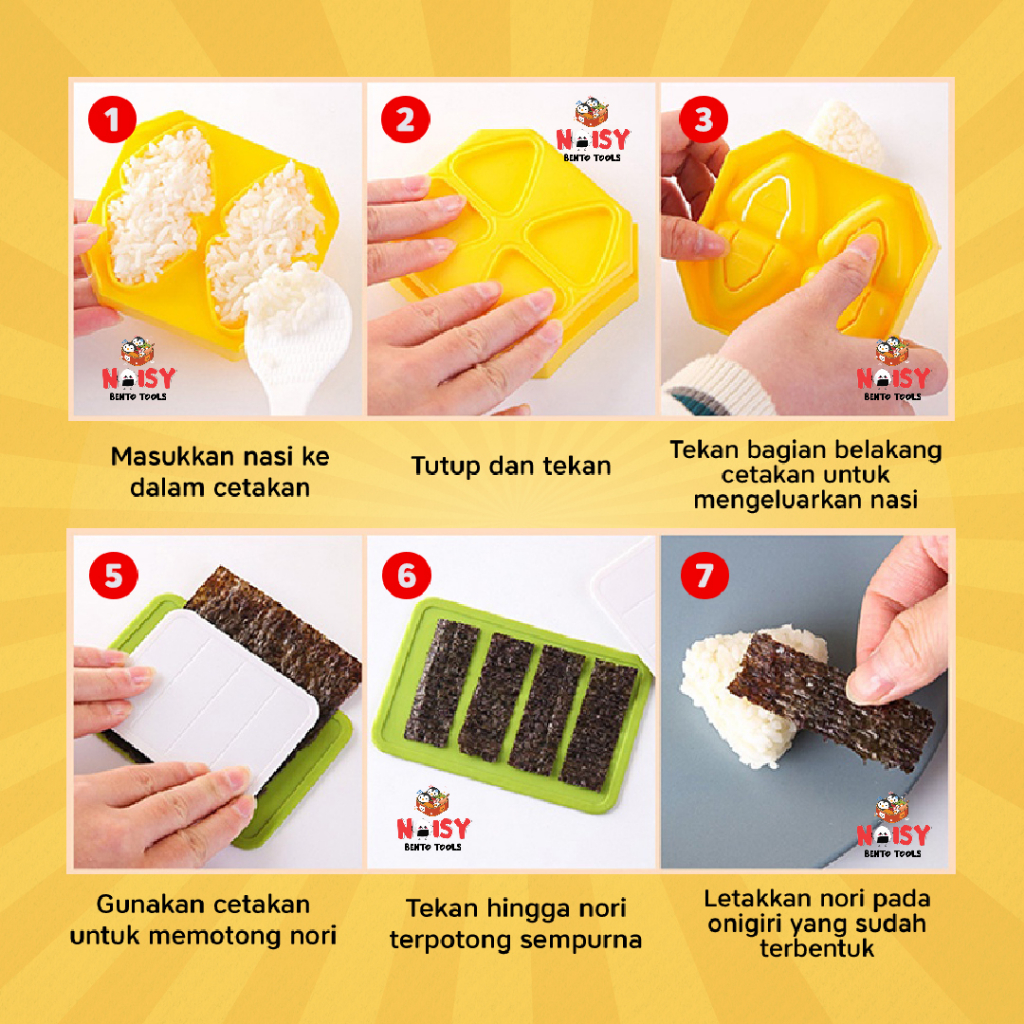 1

NOISY
BENTO TOOLS

Masukkan nasi ke dalam cetakan

2

NOISY
BENTO TOOLS

Tutup dan tekan

3

NOISY
BENTO TOOLS

Tekan bagian belakang cetakan untuk mengeluarkan nasi

5

Gunakan cetakan untuk memotong nori

6

NOISY
BENTO TOOLS

Tekan hingga nori terpotong sempurna

7

NOISY
BENTO TOOLS

Letakkan nori pada onigiri yang sudah terbentuk