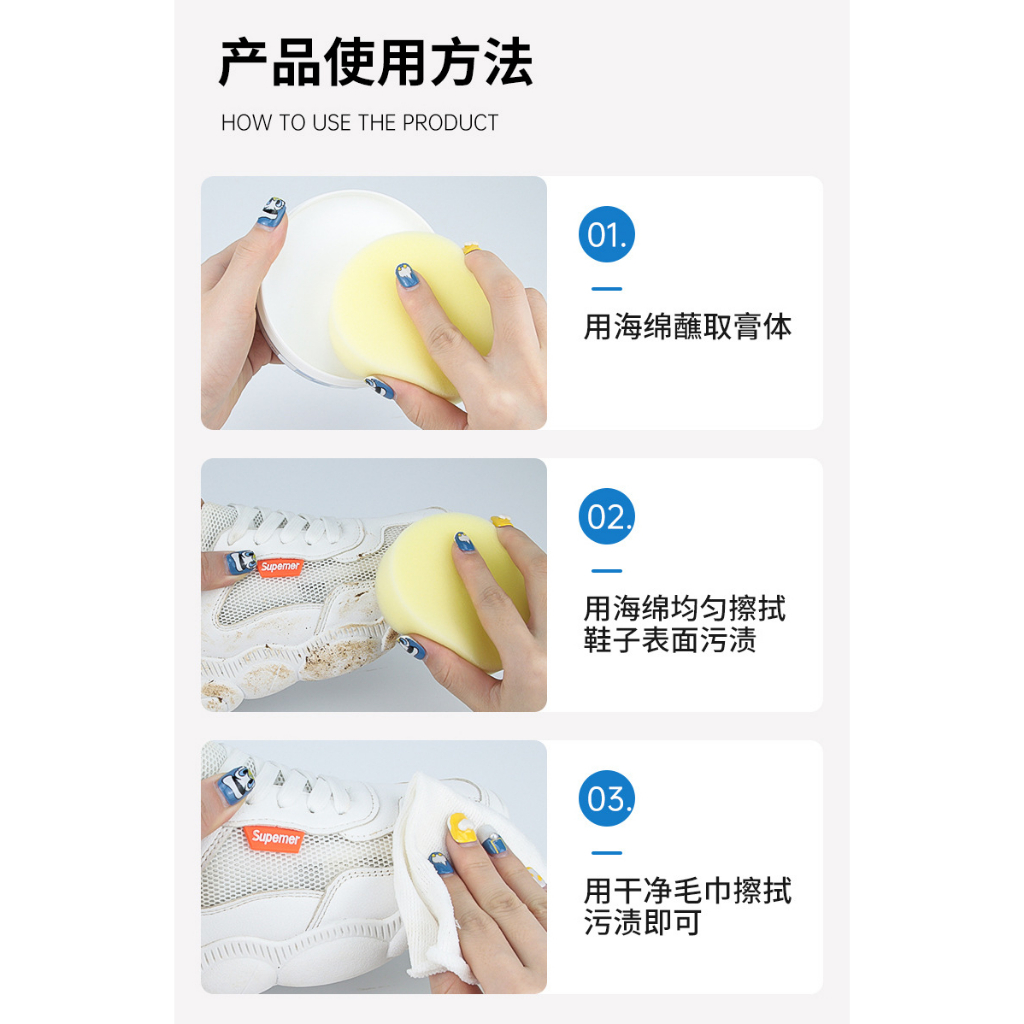 产品使用方法

HOW TO USE THE PRODUCT

01.

用海绵蘸取膏体

Supemer

02.

用海绵均匀擦拭鞋子表面污渍

Supemer

03.

用干净毛巾擦拭污渍即可