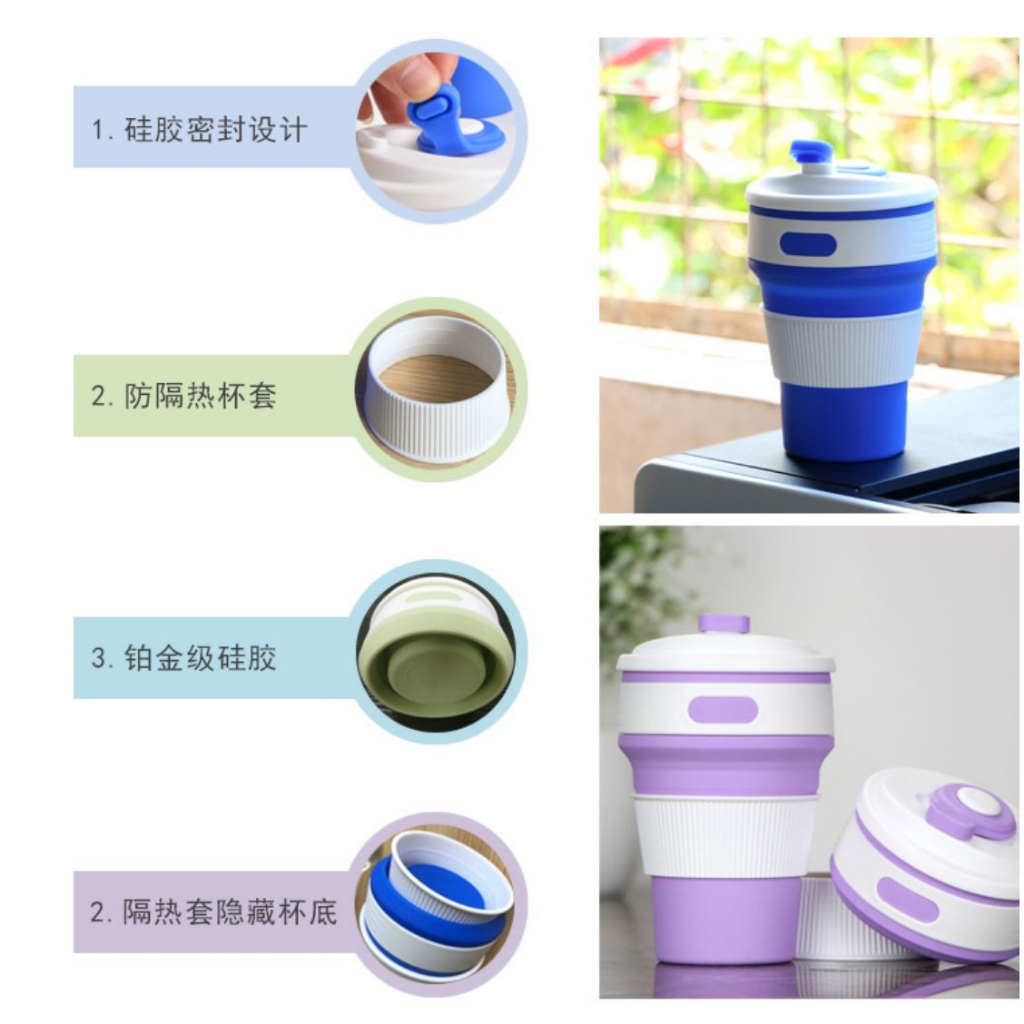 1. 硅胶密封设计

2. 防隔热杯套

3. 铂金级硅胶

2. 隔热套隐藏杯底