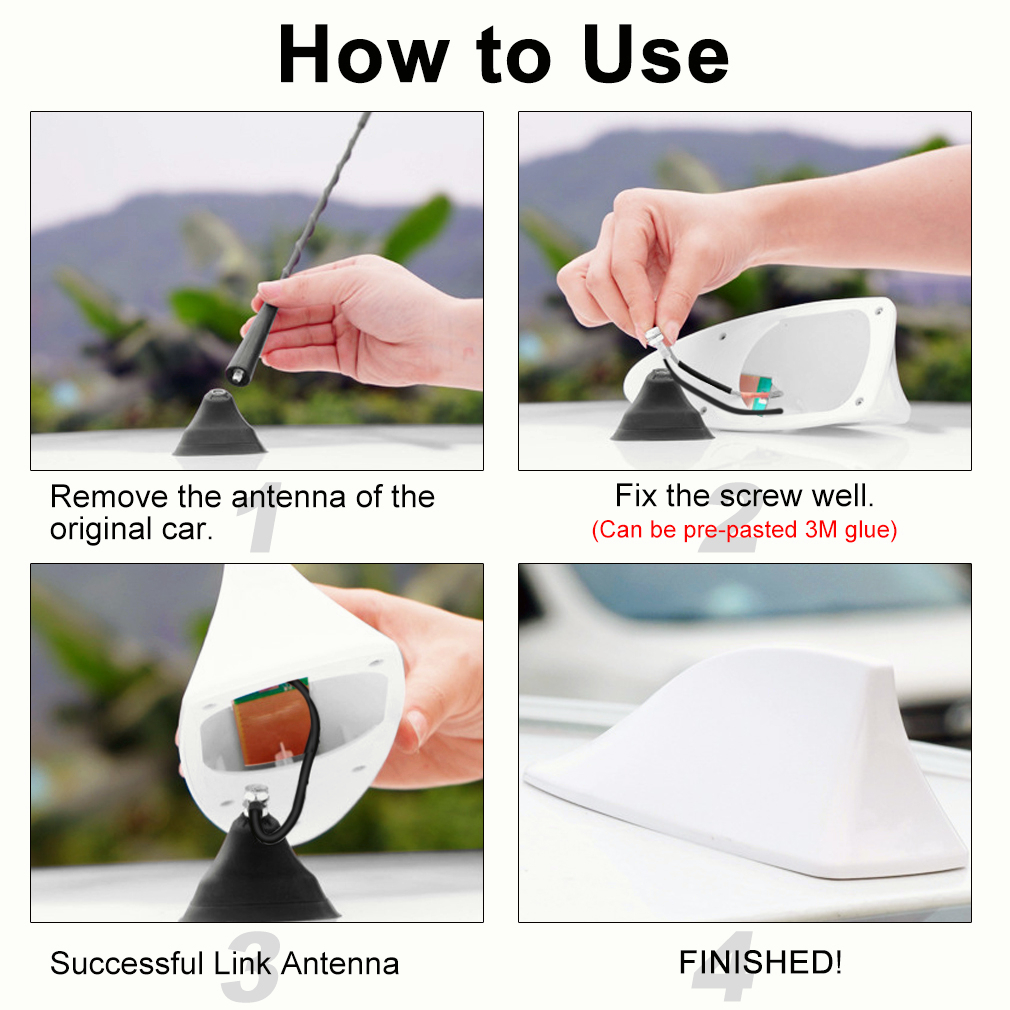 How to Use

1
Remove the antenna of the original car.

2
Fix the screw well.
(Can be pre-pasted 3M glue)

3
Successful Link Antenna

4
FINISHED!