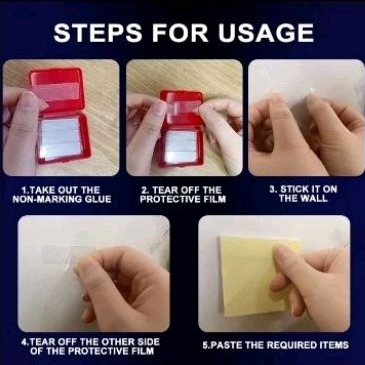 STEPS FOR USAGE

1.TAKE OUT THE NON-MARKING GLUE

2. TEAR OFF THE PROTECTIVE FILM

3. STICK IT ON THE WALL

4.TEAR OFF THE OTHER SIDE OF THE PROTECTIVE FILM

5.PASTE THE REQUIRED ITEMS