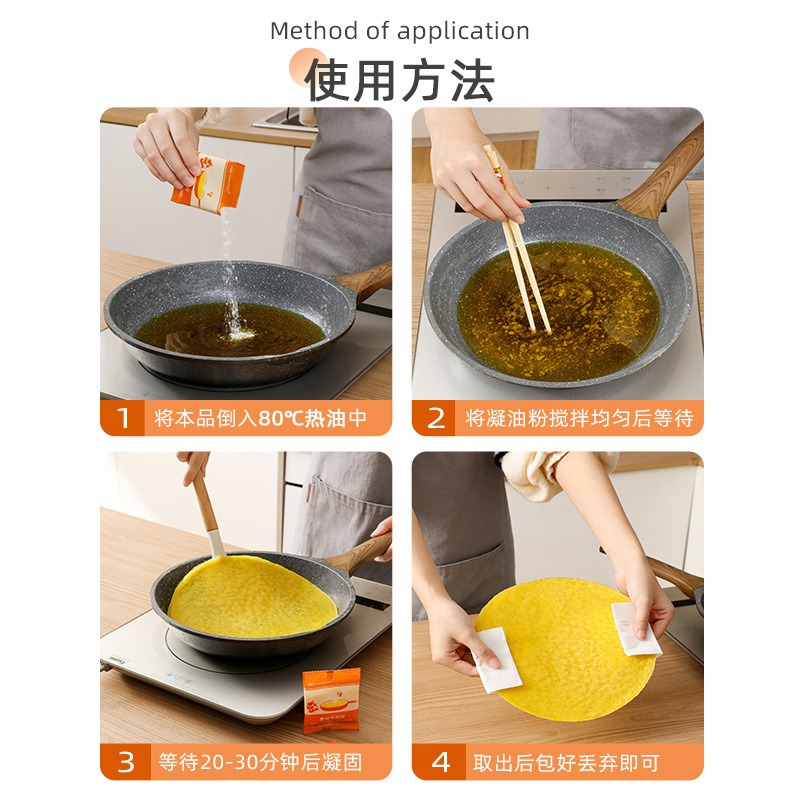 Method of application
使用方法

1 将本品倒入80℃热油中

2 将凝油粉搅拌均匀后等待

3 等待20-30分钟后凝固

4 取出后包好丢弃即可