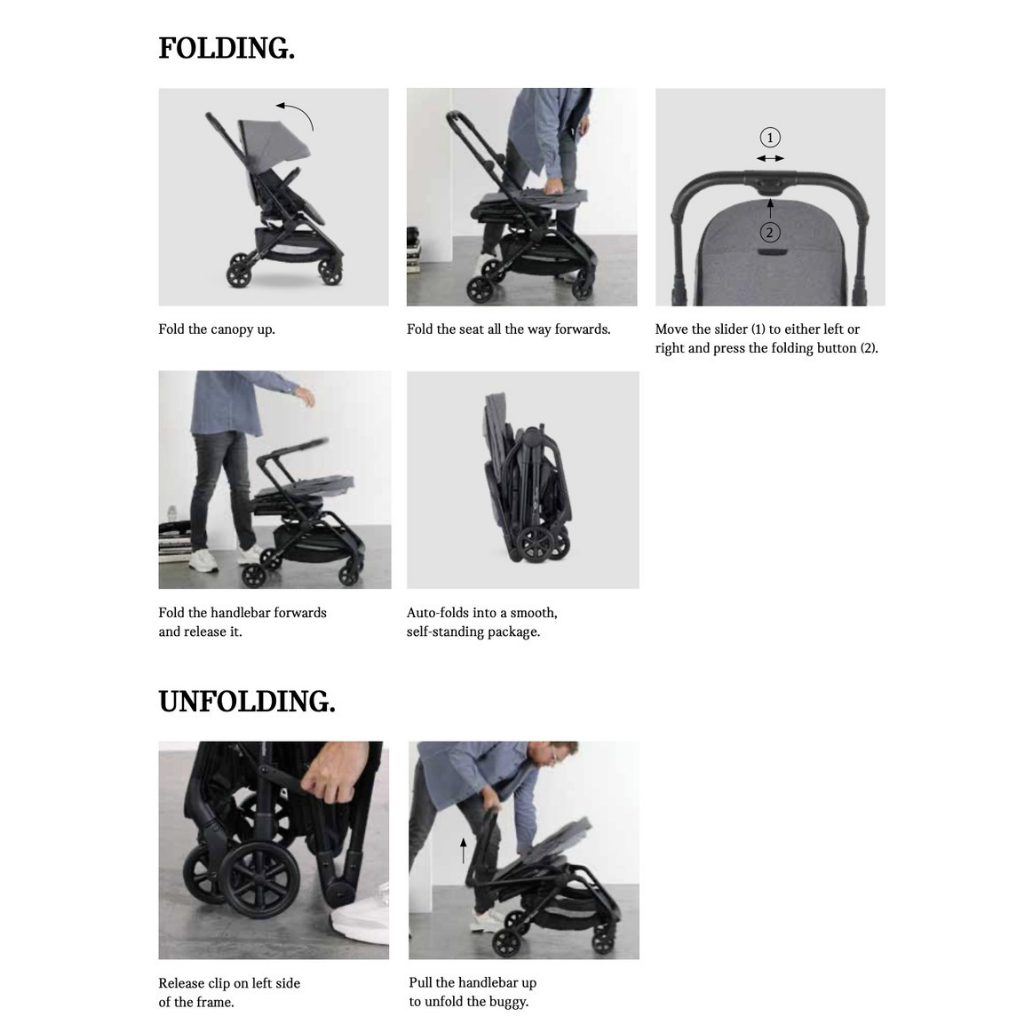 FOLDING.

Fold the canopy up.

Fold the seat all the way forwards.

1

2

Move the slider (1) to either left or right and press the folding button (2).

Fold the handlebar forwards and release it.

Auto-folds into a smooth, self-standing package.

UNFOLDING.

Release clip on left side of the frame.

Pull the handlebar up to unfold the buggy.