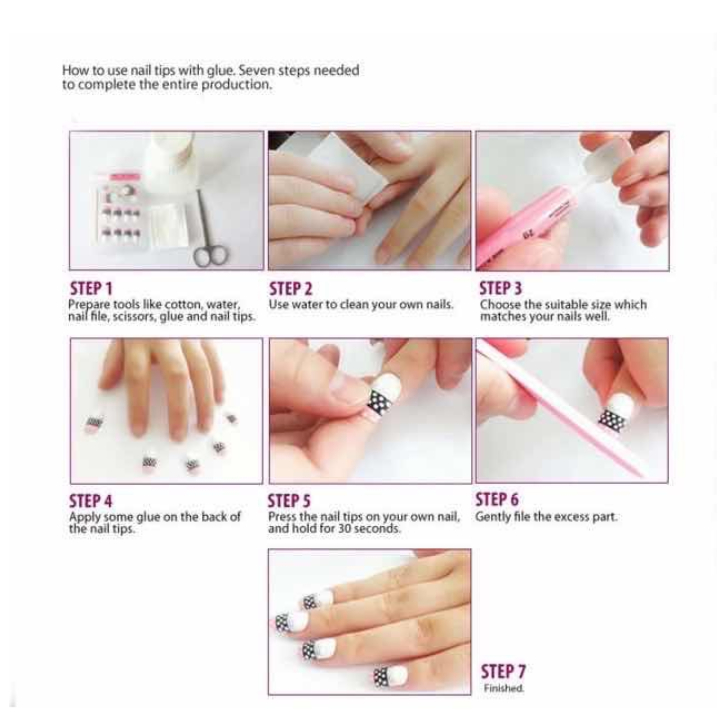 How to use nail tips with glue. Seven steps needed to complete the entire production.

STEP 1
Prepare tools like cotton, water, nail file, scissors, glue and nail tips.

STEP 2
Use water to clean your own nails.

STEP 3
Choose the suitable size which matches your nails well.

STEP 4
Apply some glue on the back of the nail tips.

STEP 5
Press the nail tips on your own nail, and hold for 30 seconds.

STEP 6
Gently file the excess part.

STEP 7
Finished.