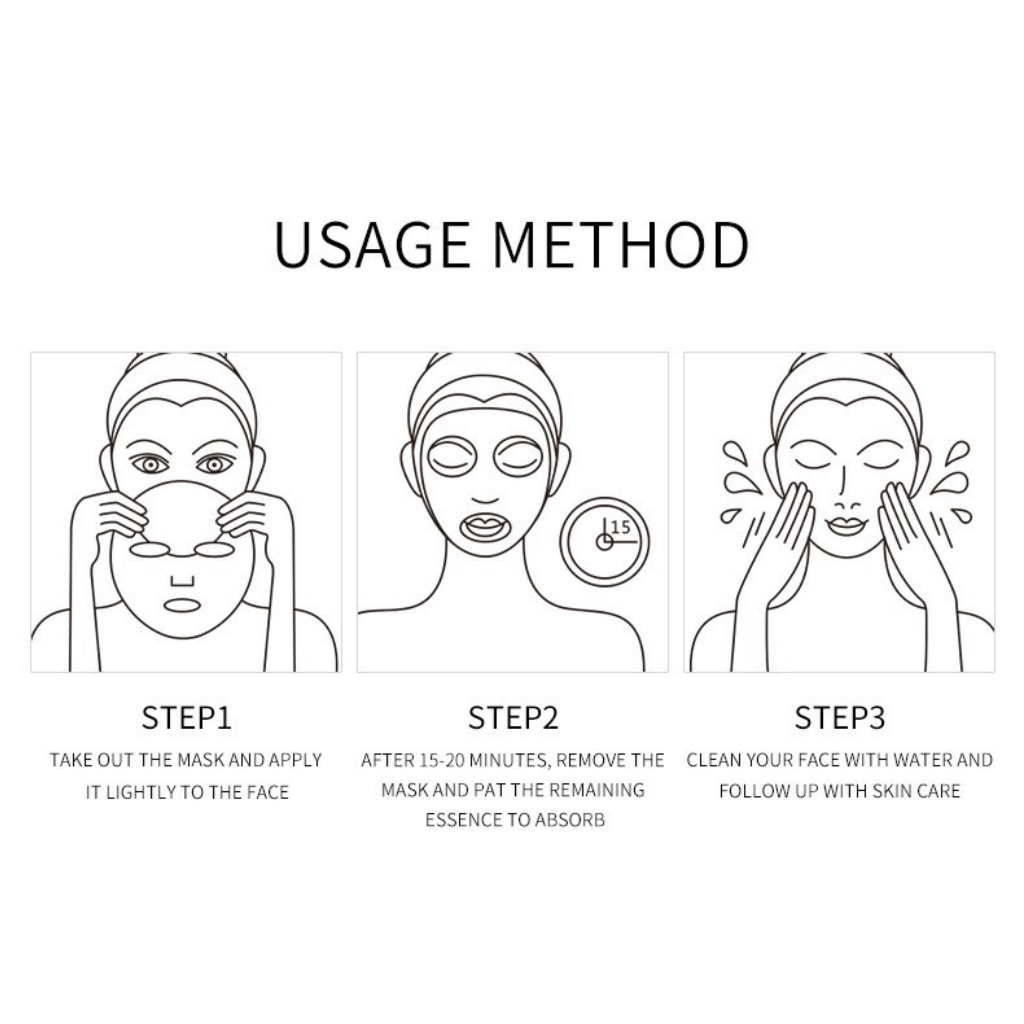 USAGE METHOD

15

STEP1
TAKE OUT THE MASK AND APPLY IT LIGHTLY TO THE FACE

STEP2
AFTER 15-20 MINUTES, REMOVE THE MASK AND PAT THE REMAINING ESSENCE TO ABSORB

STEP3
CLEAN YOUR FACE WITH WATER AND FOLLOW UP WITH SKIN CARE