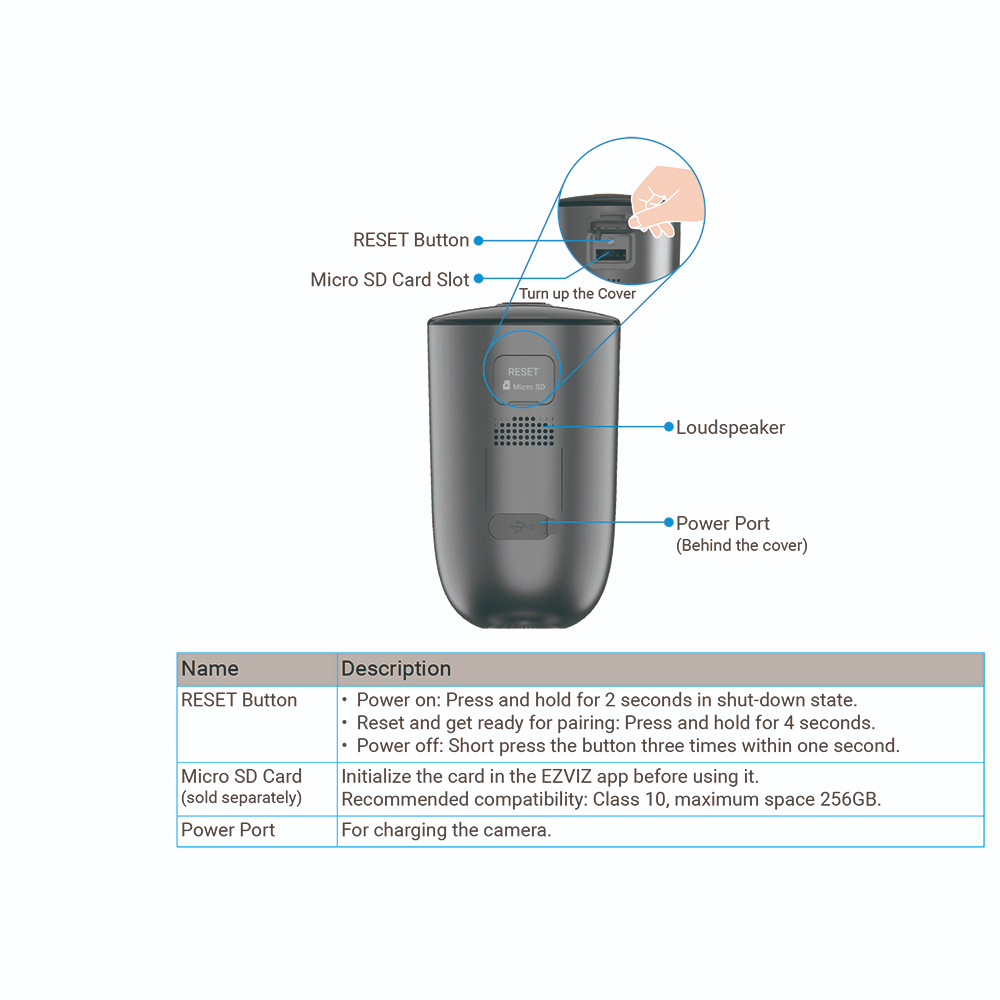 RESET Button

Micro SD Card Slot

Turn up the Cover

RESET
Micro SD

Loudspeaker

Power Port
(Behind the cover)

| Name | Description |
|---|---|
| RESET Button | • Power on: Press and hold for 2 seconds in shut-down state. • Reset and get ready for pairing: Press and hold for 4 seconds. • Power off: Short press the button three times within one second. |
| Micro SD Card (sold separately) | Initialize the card in the EZVIZ app before using it. Recommended compatibility: Class 10, maximum space 256GB. |
| Power Port | For charging the camera. |