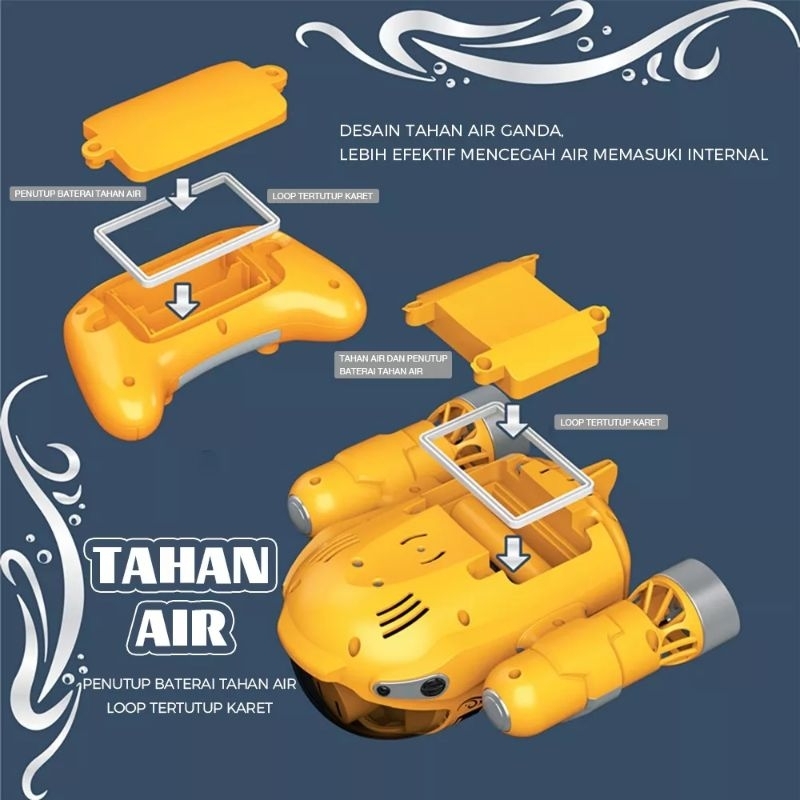 DESAIN TAHAN AIR GANDA,
LEBIH EFEKTIF MENCEGAH AIR MEMASUKI INTERNAL

PENUTUP BATERAI TAHAN AIR

LOOP TERTUTUP KARET

TAHAN AIR DAN PENUTUP BATERAI TAHAN AIR

LOOP TERTUTUP KARET

TAHAN AIR

PENUTUP BATERAI TAHAN AIR
LOOP TERTUTUP KARET