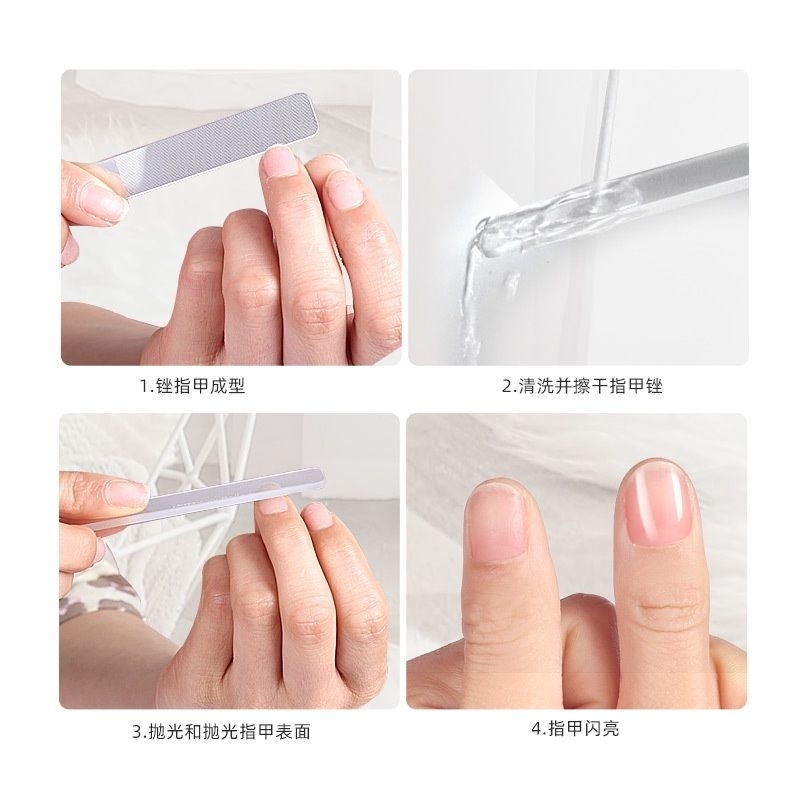 1.锉指甲成型

2.清洗并擦干指甲锉

3.抛光和抛光指甲表面

4.指甲闪亮