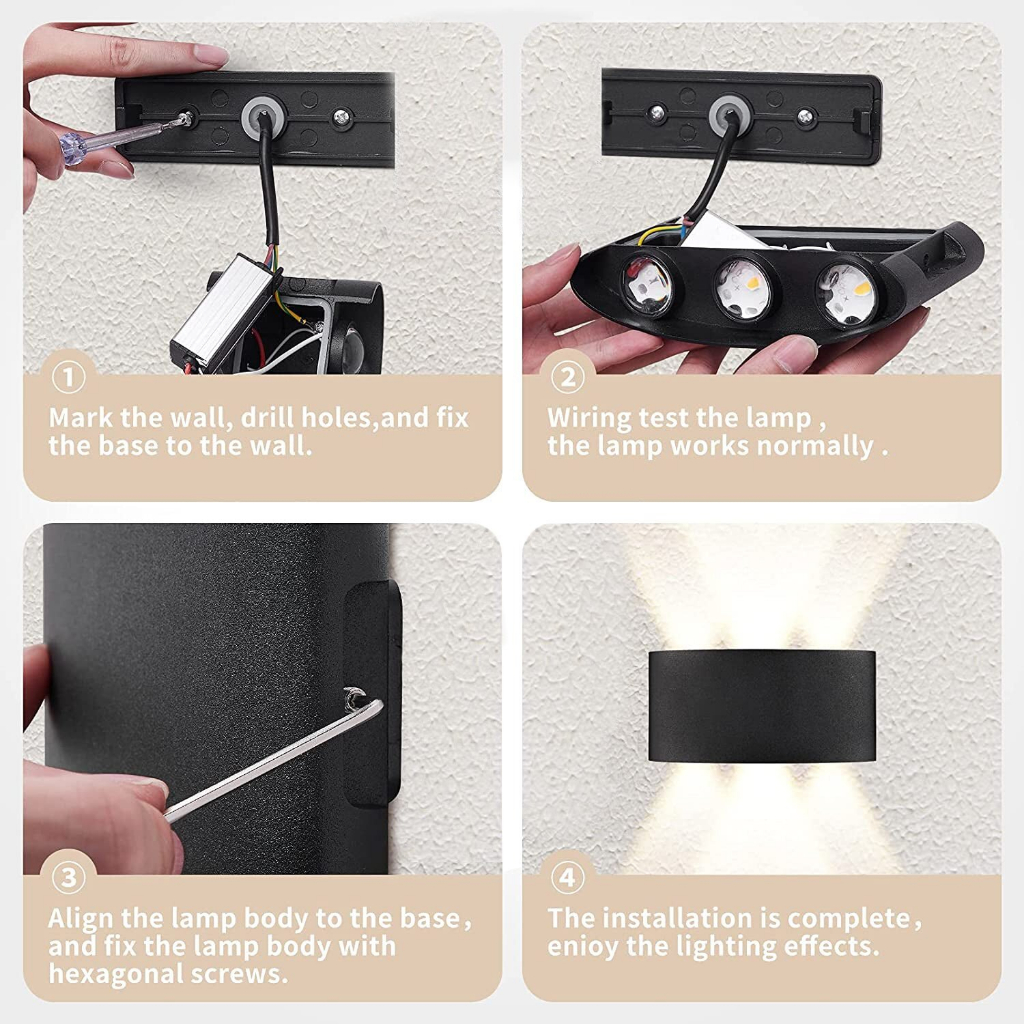 1

Mark the wall, drill holes,and fix the base to the wall.

2

Wiring test the lamp , the lamp works normally .

3

Align the lamp body to the base , and fix the lamp body with hexagonal screws.

4

The installation is complete , enjoy the lighting effects.