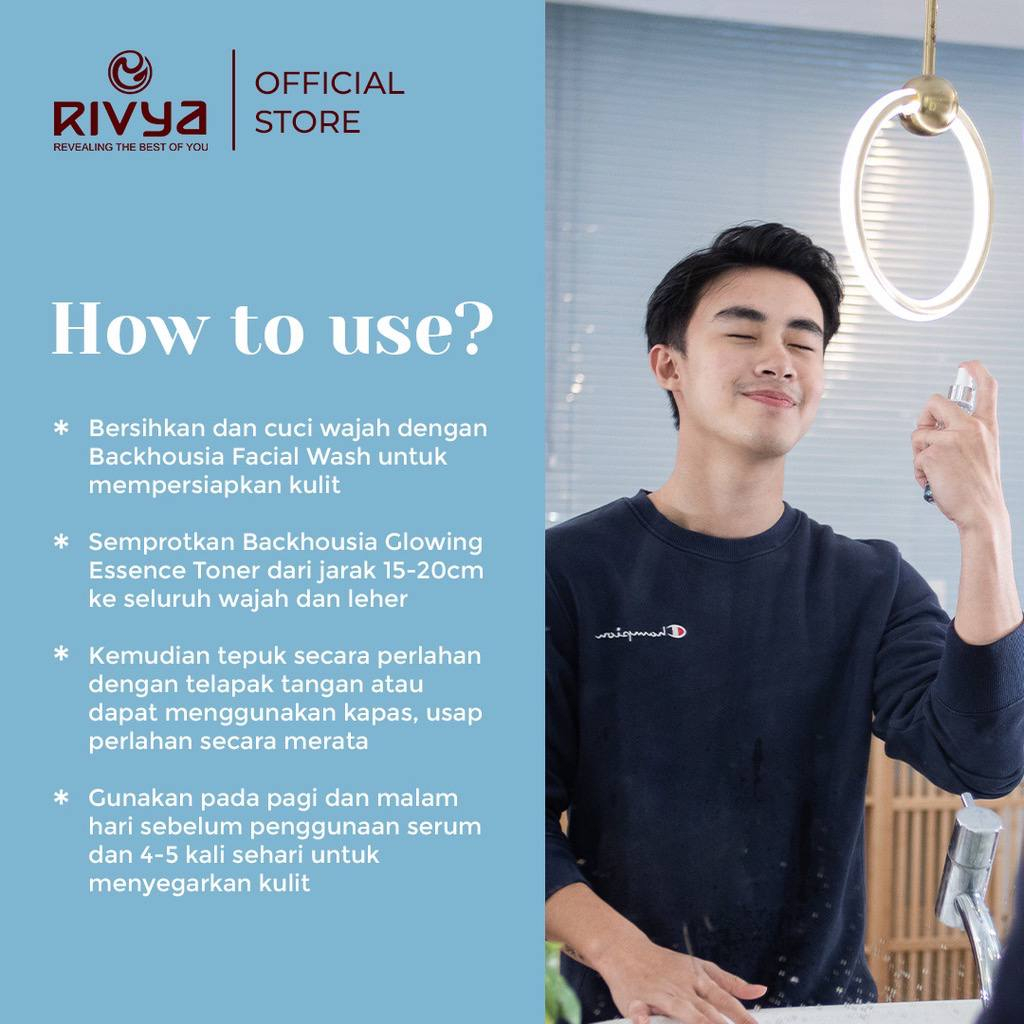 RIVYA
REVEALING THE BEST OF YOU
OFFICIAL STORE

How to use?

* Bersihkan dan cuci wajah dengan Backhousia Facial Wash untuk mempersiapkan kulit

* Semprotkan Backhousia Glowing Essence Toner dari jarak 15-20cm ke seluruh wajah dan leher

* Kemudian tepuk secara perlahan dengan telapak tangan atau dapat menggunakan kapas, usap perlahan secara merata

* Gunakan pada pagi dan malam hari sebelum penggunaan serum dan 4-5 kali sehari untuk menyegarkan kulit

Champion