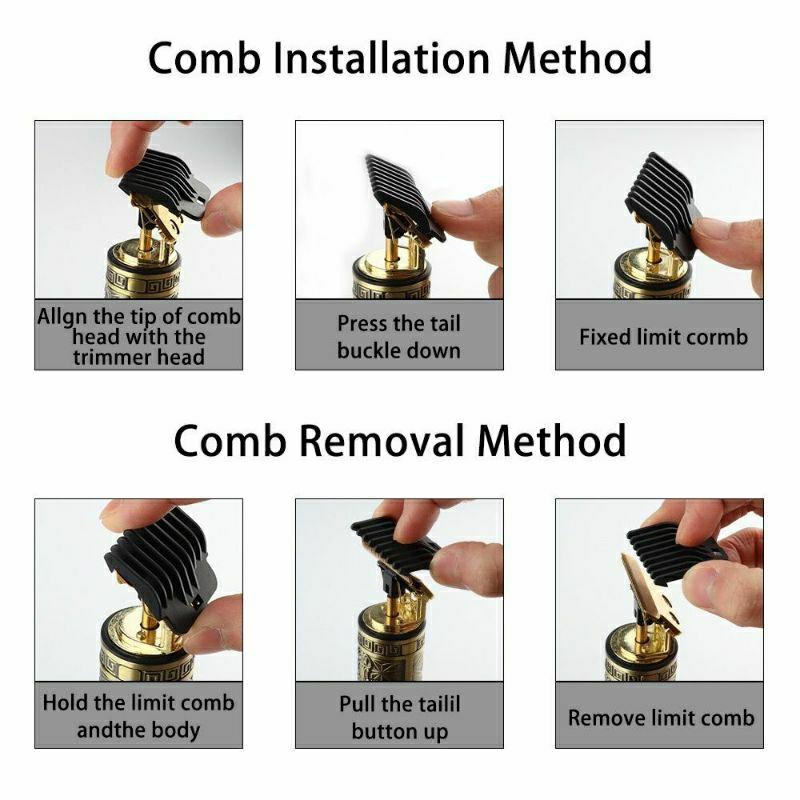 Comb Installation Method

Allgn the tip of comb head with the trimmer head

Press the tail buckle down

Fixed limit cormb

Comb Removal Method

Hold the limit comb andthe body

Pull the tailil button up

Remove limit comb