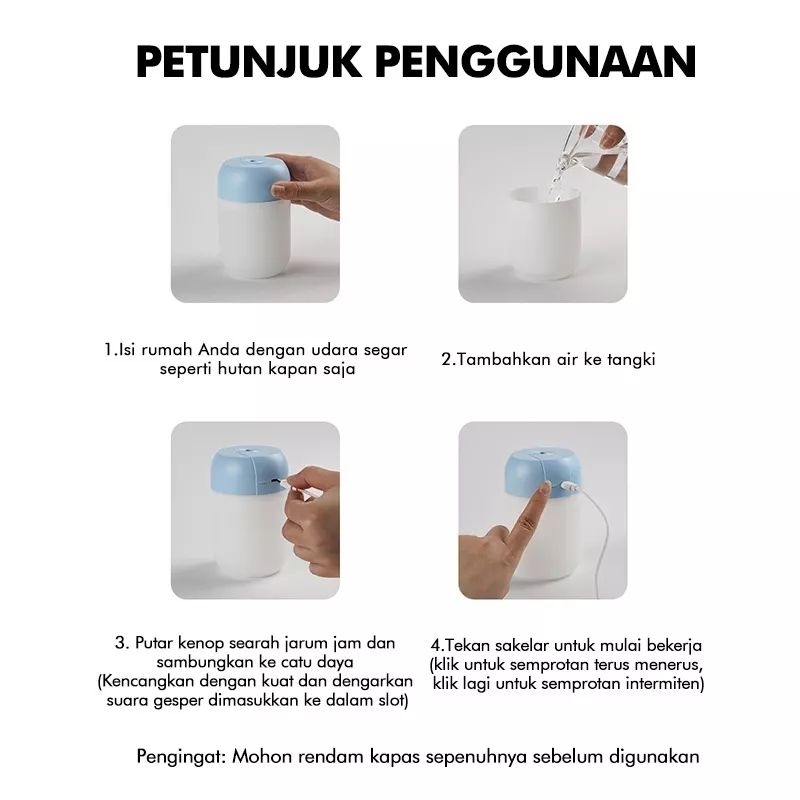 PETUNJUK PENGGUNAAN

1.Isi rumah Anda dengan udara segar seperti hutan kapan saja

2.Tambahkan air ke tangki

3. Putar kenop searah jarum jam dan sambungkan ke catu daya (Kencangkan dengan kuat dan dengarkan suara gesper dimasukkan ke dalam slot)

4.Tekan sakelar untuk mulai bekerja (klik untuk semprotan terus menerus, klik lagi untuk semprotan intermiten)

Pengingat: Mohon rendam kapas sepenuhnya sebelum digunakan