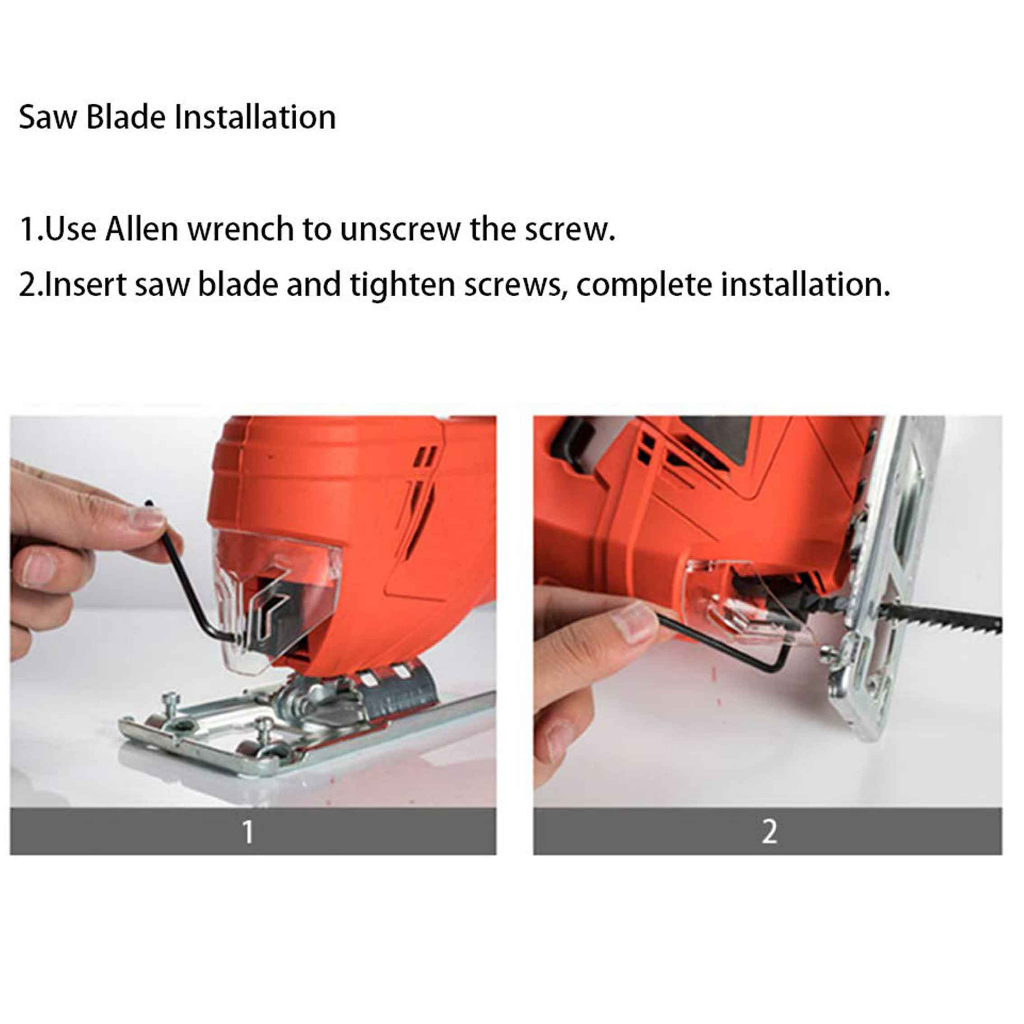 Saw Blade Installation

1.Use Allen wrench to unscrew the screw.
2.Insert saw blade and tighten screws, complete installation.

1

2