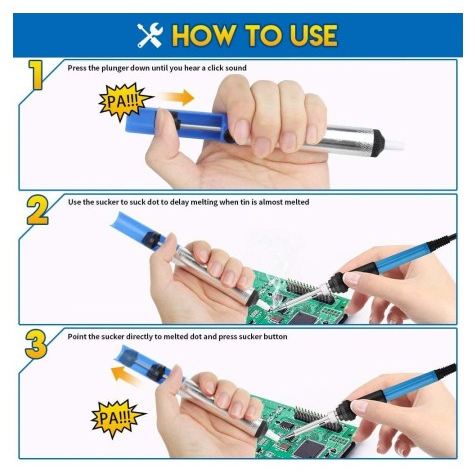 HOW TO USE

1

Press the plunger down until you hear a click sound

PA!!!

2

Use the sucker to suck dot to delay melting when tin is almost melted

3

Point the sucker directly to melted dot and press sucker button

PA!!!