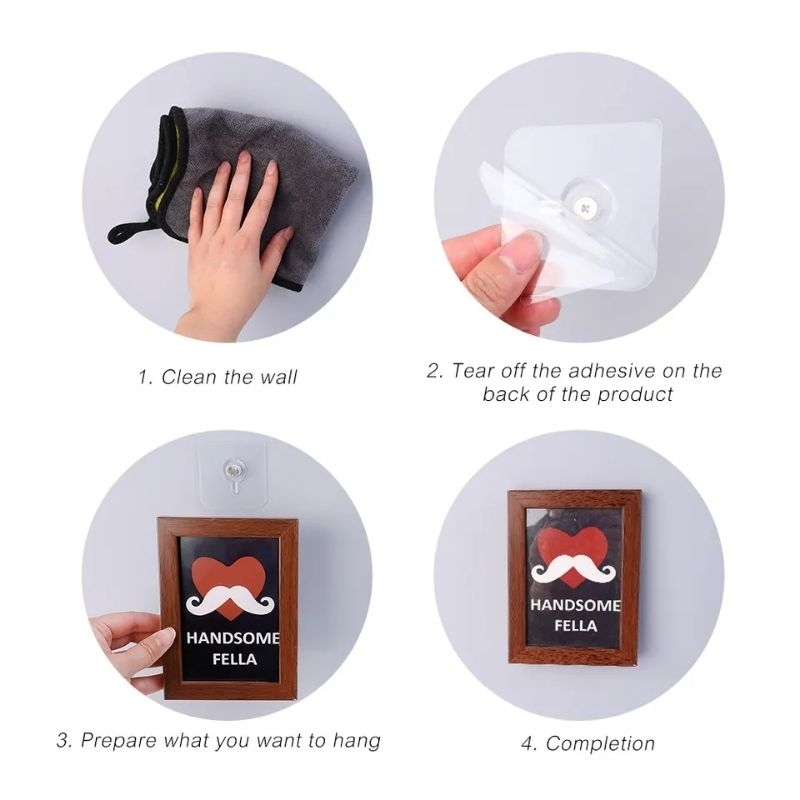 1. Clean the wall

2. Tear off the adhesive on the back of the product

HANDSOME FELLA

3. Prepare what you want to hang

HANDSOME FELLA

4. Completion