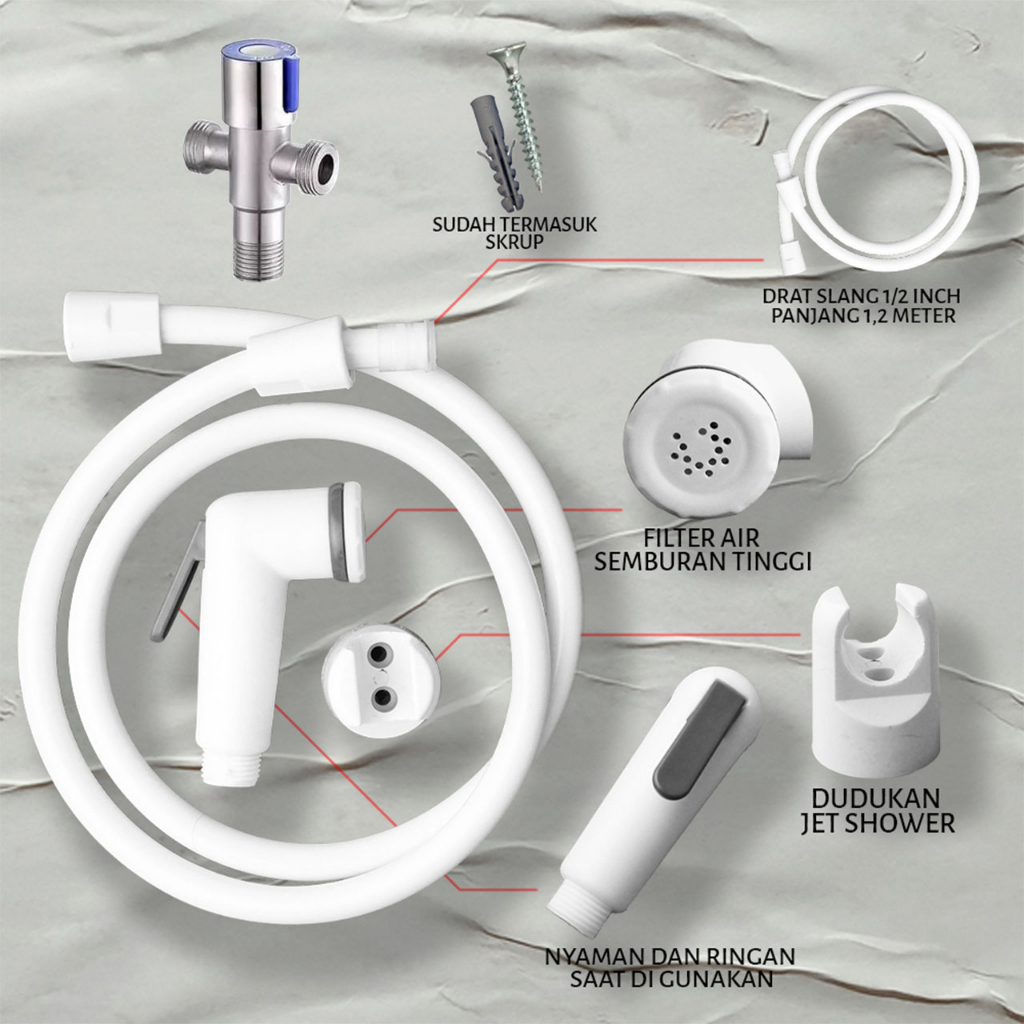 SUDAH TERMASUK SKRUP

DRAT SLANG 1/2 INCH PANJANG 1,2 METER

FILTER AIR SEMBURAN TINGGI

DUDUKAN JET SHOWER

NYAMAN DAN RINGAN SAAT DI GUNAKAN