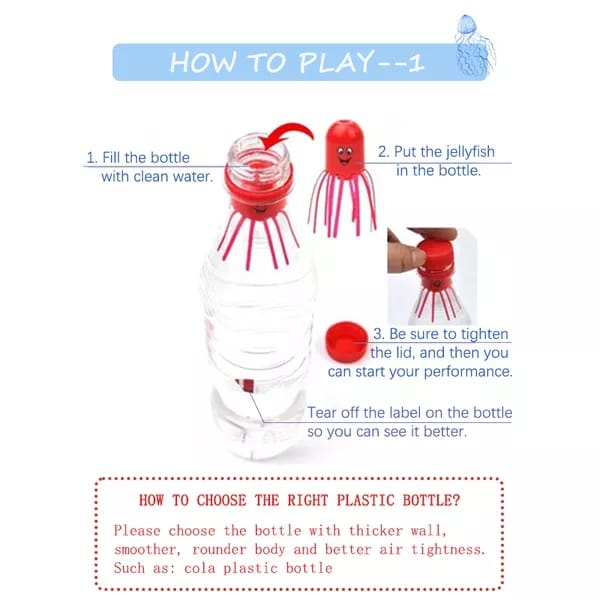 HOW TO PLAY--1

1. Fill the bottle with clean water.

2. Put the jellyfish in the bottle.

3. Be sure to tighten the lid, and then you can start your performance.

Tear off the label on the bottle so you can see it better.

HOW TO CHOOSE THE RIGHT PLASTIC BOTTLE?

Please choose the bottle with thicker wall, smoother, rounder body and better air tightness. Such as: cola plastic bottle