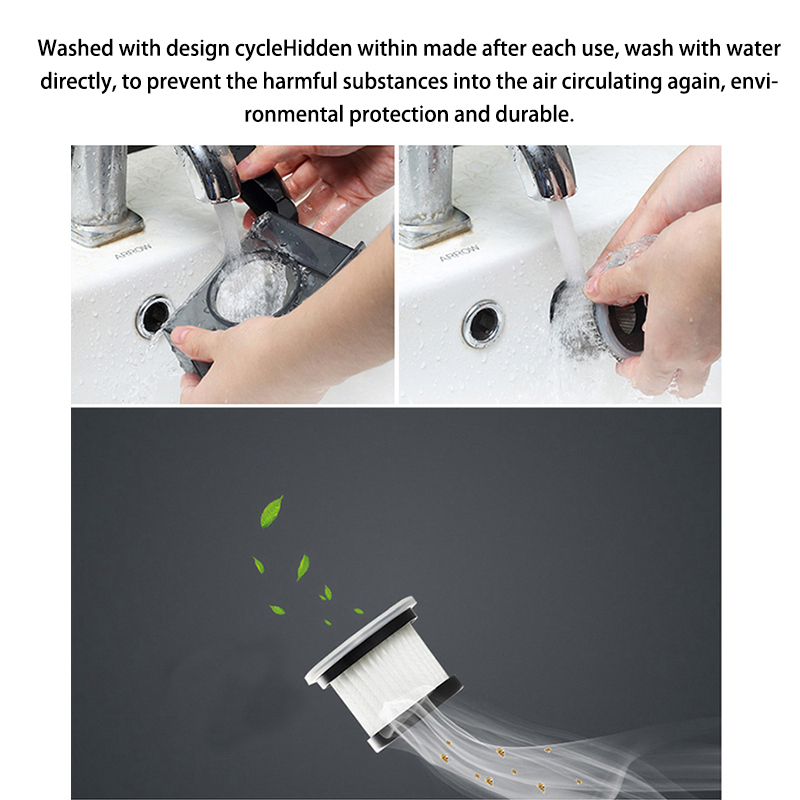 Washed with design cycleHidden within made after each use, wash with water directly, to prevent the harmful substances into the air circulating again, environmental protection and durable.

ARROW

ARROW