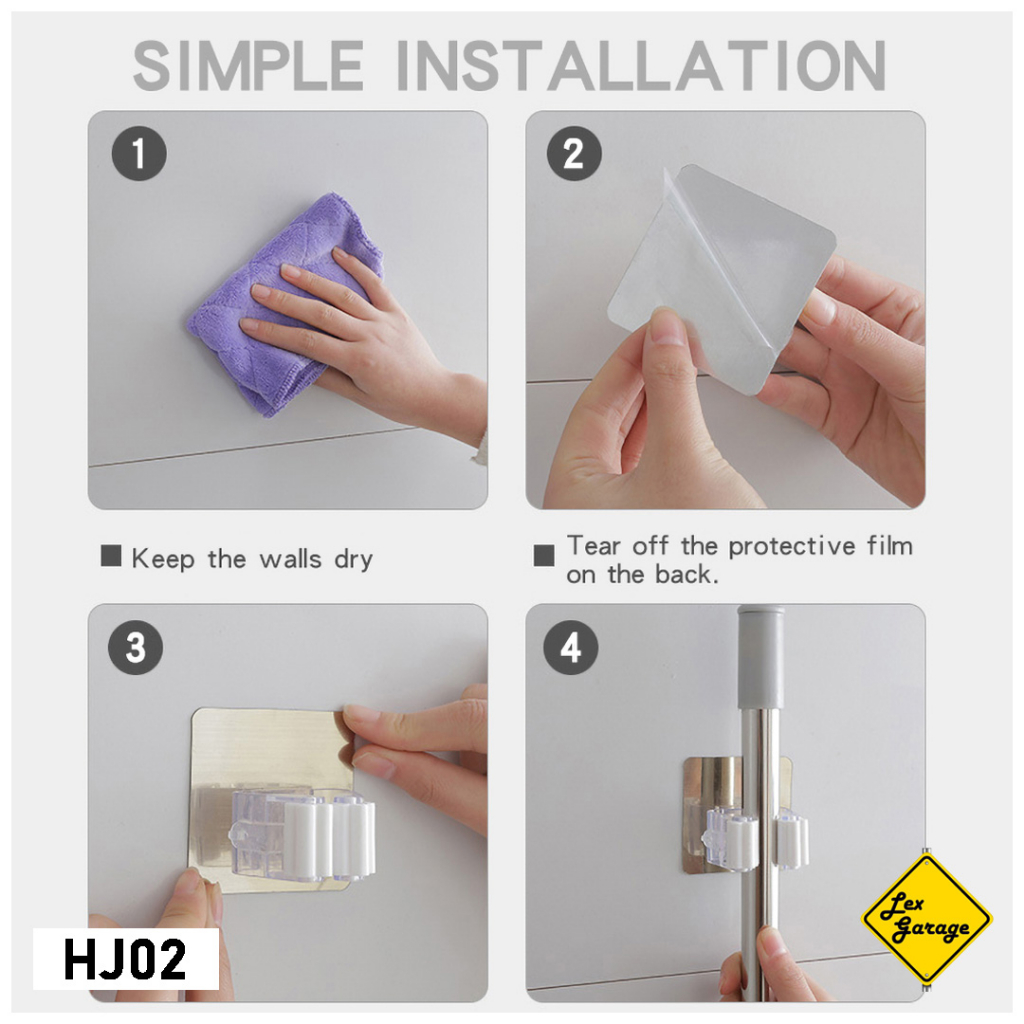 SIMPLE INSTALLATION

1

2

■ Keep the walls dry

■ Tear off the protective film on the back.

3

4

HJ02

Lex Garage