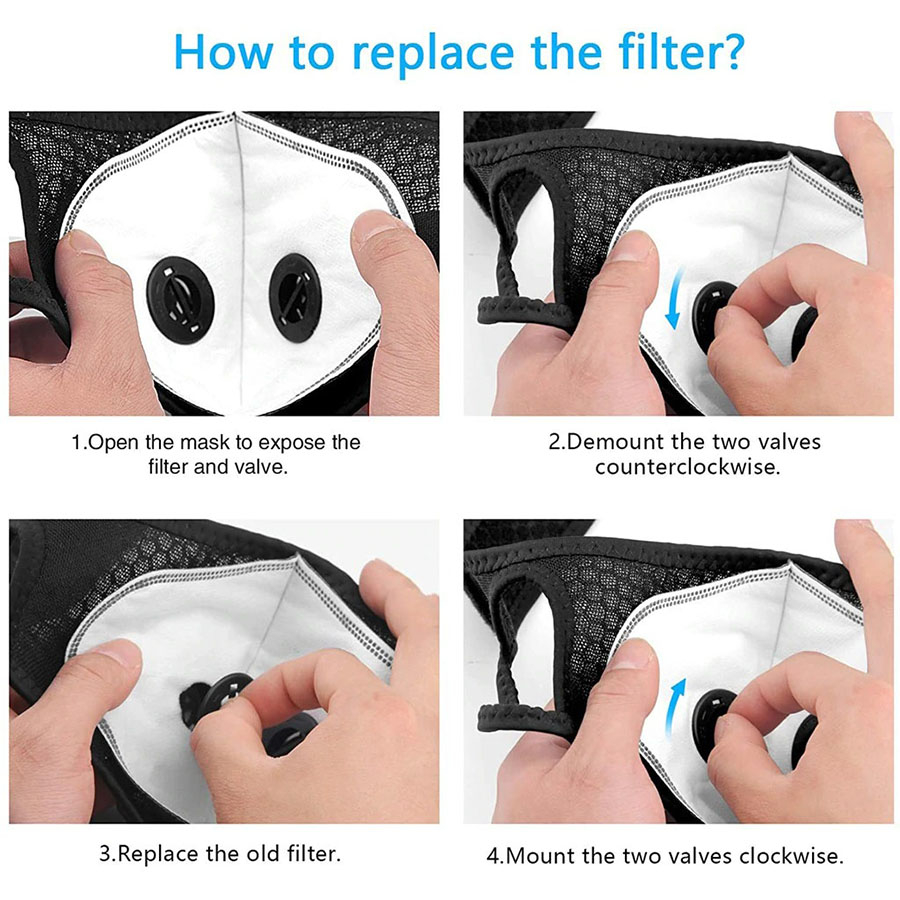 How to replace the filter?

1.Open the mask to expose the filter and valve.

2.Demount the two valves counterclockwise.

3.Replace the old filter.

4.Mount the two valves clockwise.