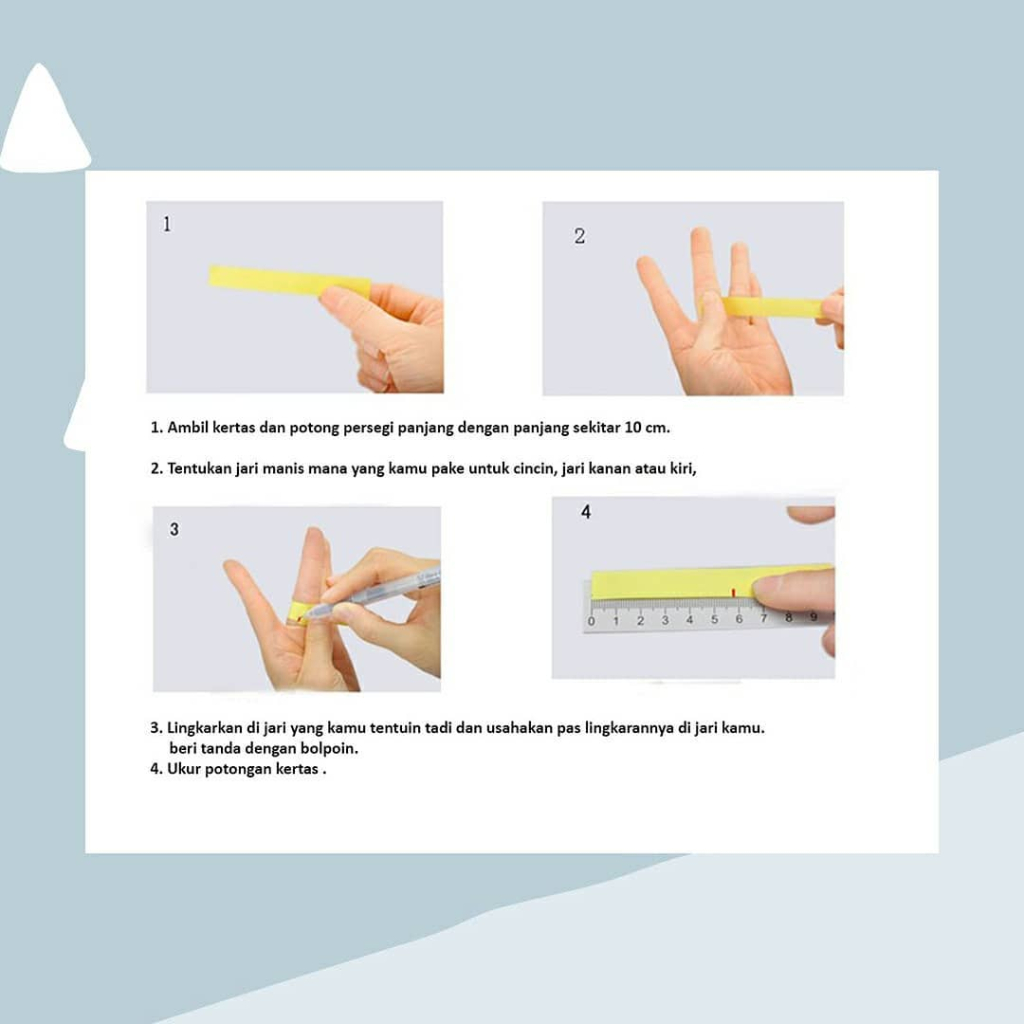 1

2

1. Ambil kertas dan potong persegi panjang dengan panjang sekitar 10 cm.

2. Tentukan jari manis mana yang kamu pake untuk cincin, jari kanan atau kiri,

3

4

0 1 2 3 4 5 6 7 8 9

3. Lingkarkan di jari yang kamu tentuin tadi dan usahakan pas lingkarannya di jari kamu. beri tanda dengan bolpoin.
4. Ukur potongan kertas .