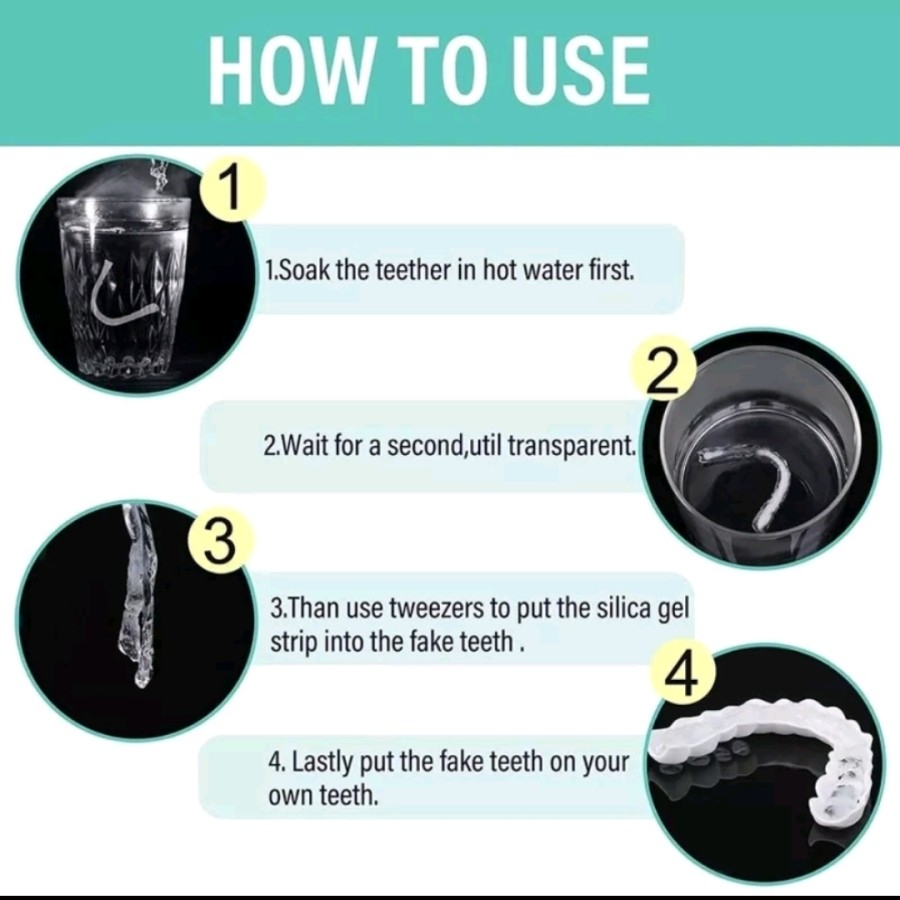 HOW TO USE

1

1.Soak the teether in hot water first.

2

2.Wait for a second,util transparent.

3

3.Than use tweezers to put the silica gel strip into the fake teeth .

4

4. Lastly put the fake teeth on your own teeth.