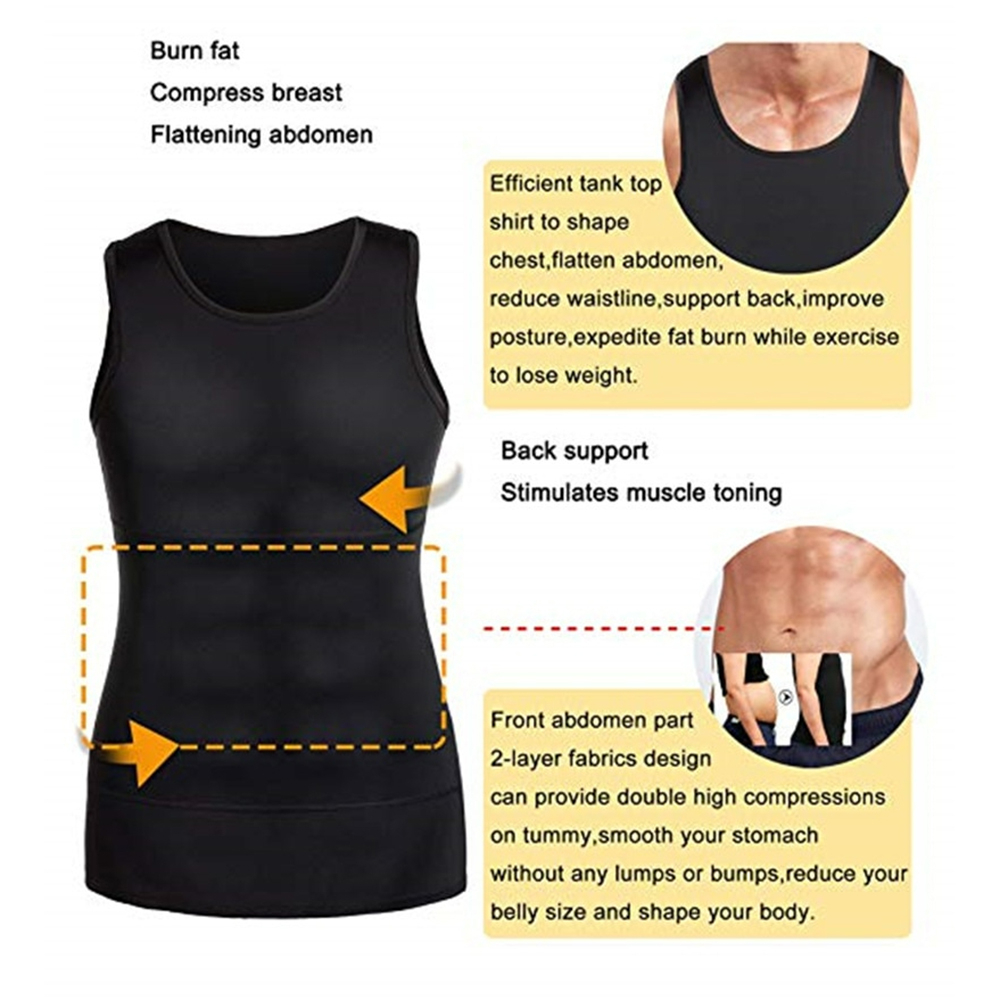 Burn fat
Compress breast
Flattening abdomen

Efficient tank top shirt to shape chest,flatten abdomen, reduce waistline,support back,improve posture,expedite fat burn while exercise to lose weight.

Back support
Stimulates muscle toning

Front abdomen part
2-layer fabrics design
can provide double high compressions on tummy,smooth your stomach without any lumps or bumps,reduce your belly size and shape your body.