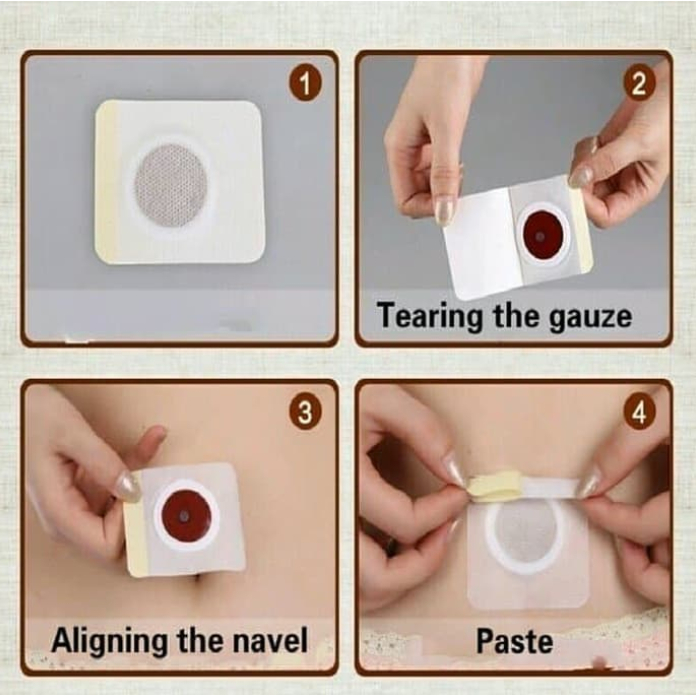 1

2

Tearing the gauze

3

Aligning the navel

4

Paste