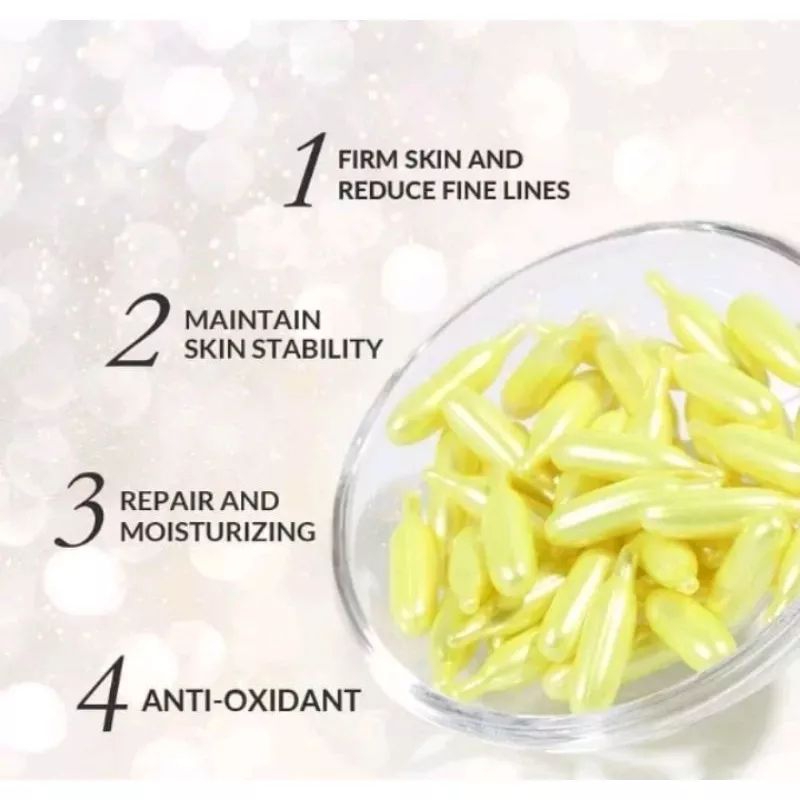 1 FIRM SKIN AND REDUCE FINE LINES

2 MAINTAIN SKIN STABILITY

3 REPAIR AND MOISTURIZING

4 ANTI-OXIDANT