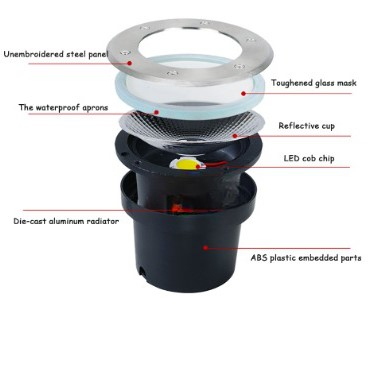 Unembroidered steel panel

Toughened glass mask

The waterproof aprons

Reflective cup

LED cob chip

Die-cast aluminum radiator

ABS plastic embedded parts