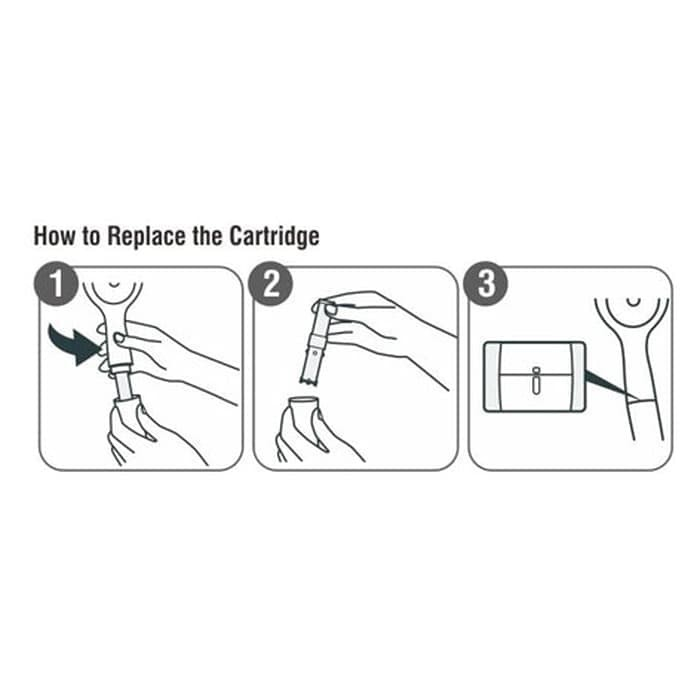 How to Replace the Cartridge

1

2

3