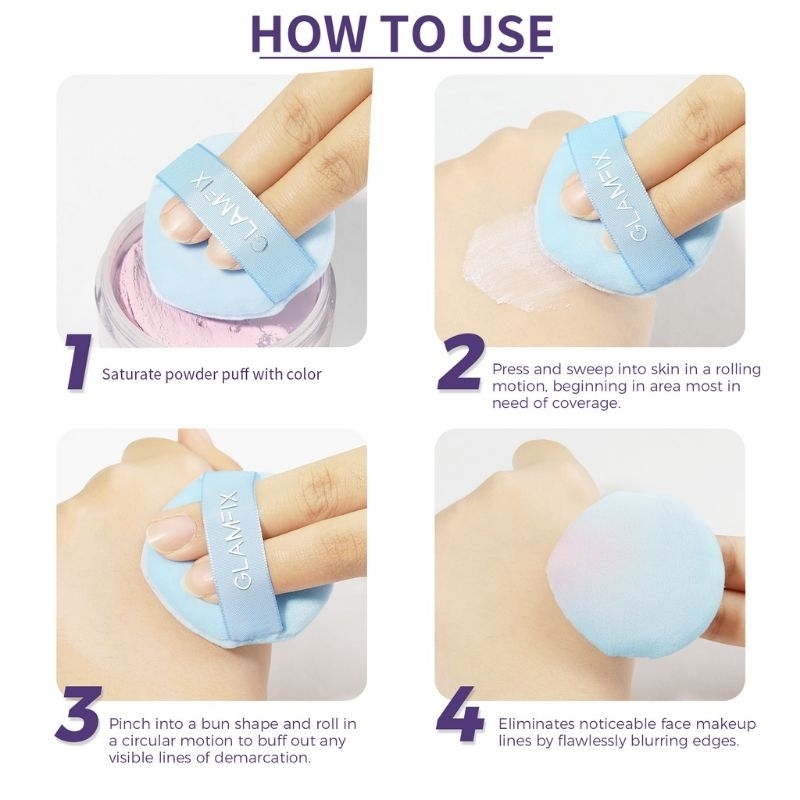 HOW TO USE

GLAMFIX

1 Saturate powder puff with color

GLAMFIX

2 Press and sweep into skin in a rolling motion, beginning in area most in need of coverage.

GLAMFIX

3 Pinch into a bun shape and roll in a circular motion to buff out any visible lines of demarcation.

4 Eliminates noticeable face makeup lines by flawlessly blurring edges.