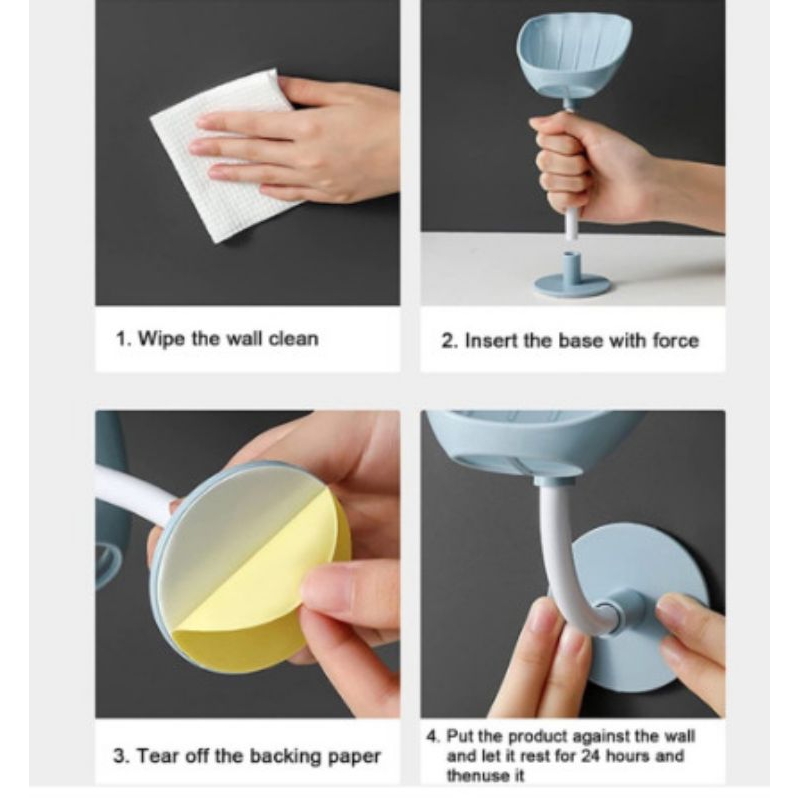 1. Wipe the wall clean

2. Insert the base with force

3. Tear off the backing paper

4. Put the product against the wall and let it rest for 24 hours and thenuse it