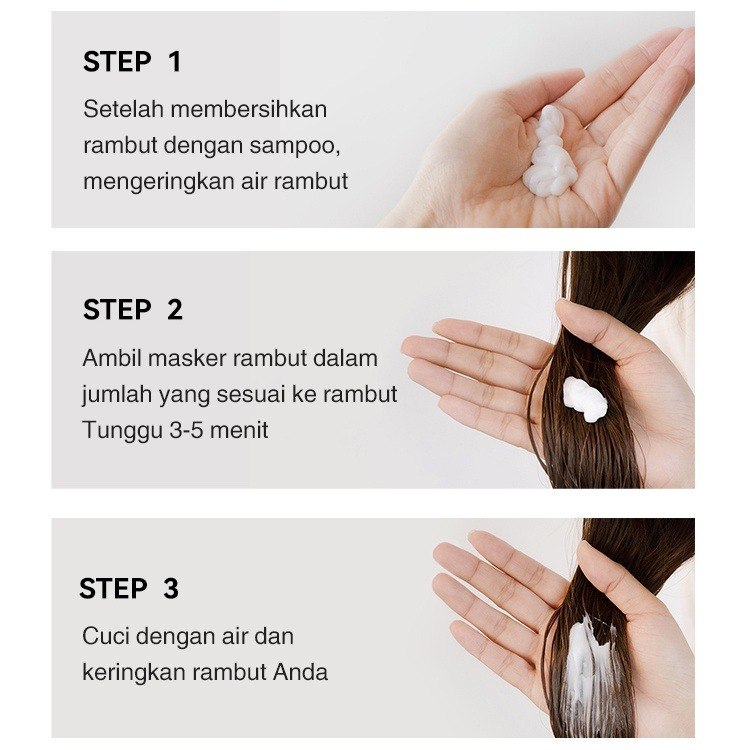 STEP 1
Setelah membersihkan rambut dengan sampoo, mengeringkan air rambut

STEP 2
Ambil masker rambut dalam jumlah yang sesuai ke rambut Tunggu 3-5 menit

STEP 3
Cuci dengan air dan keringkan rambut Anda