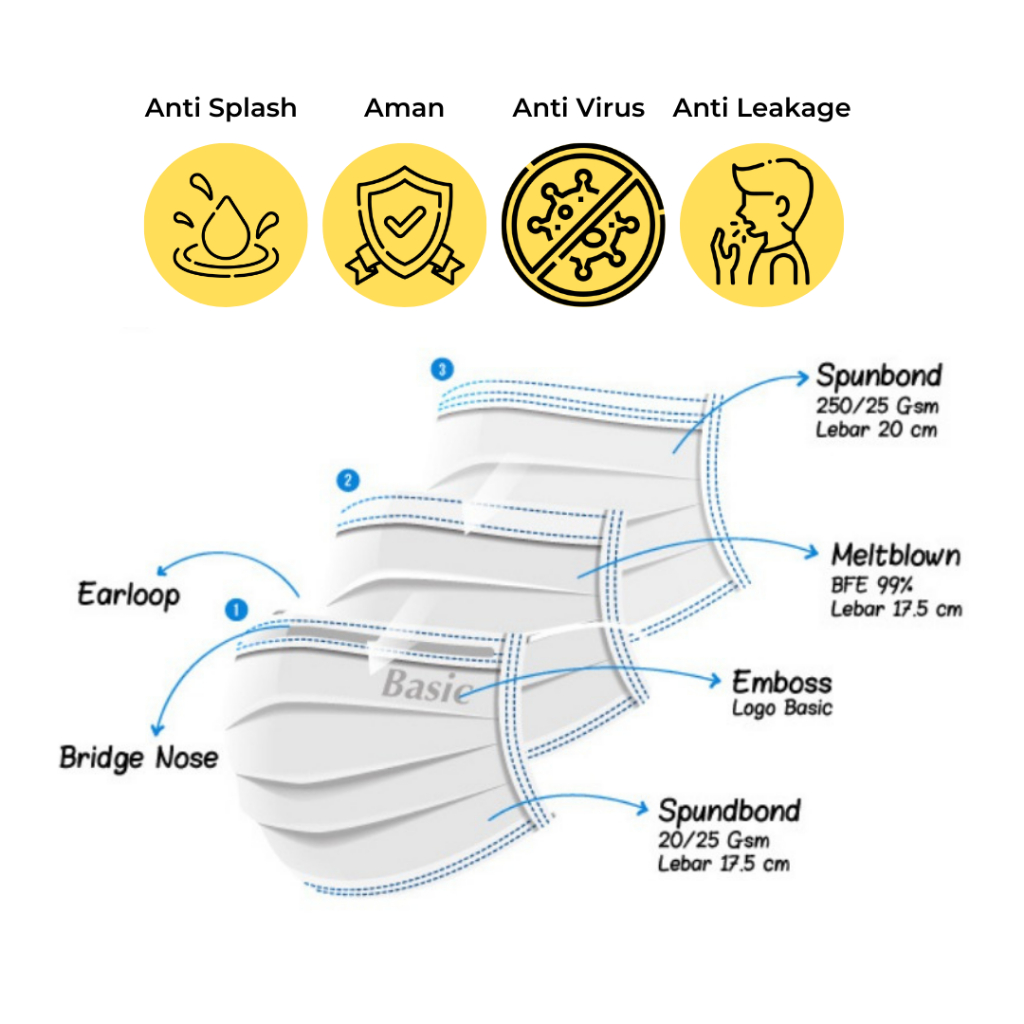 Anti Splash
Aman
Anti Virus
Anti Leakage

3
Spunbond
250/25 Gsm
Lebar 20 cm

2
Meltblown
BFE 99%
Lebar 17.5 cm

Earloop

1

Basic

Emboss
Logo Basic

Bridge Nose

Spundbond
20/25 Gsm
Lebar 17.5 cm