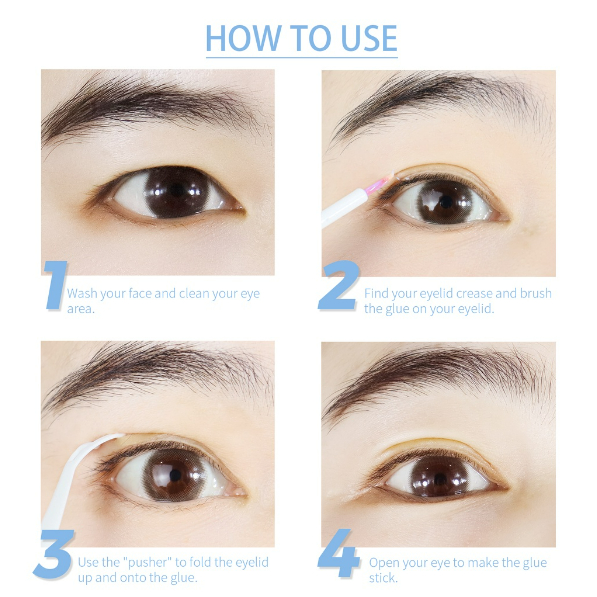 HOW TO USE

1 Wash your face and clean your eye area.

2 Find your eyelid crease and brush the glue on your eyelid.

3 Use the "pusher" to fold the eyelid up and onto the glue.

4 Open your eye to make the glue stick.