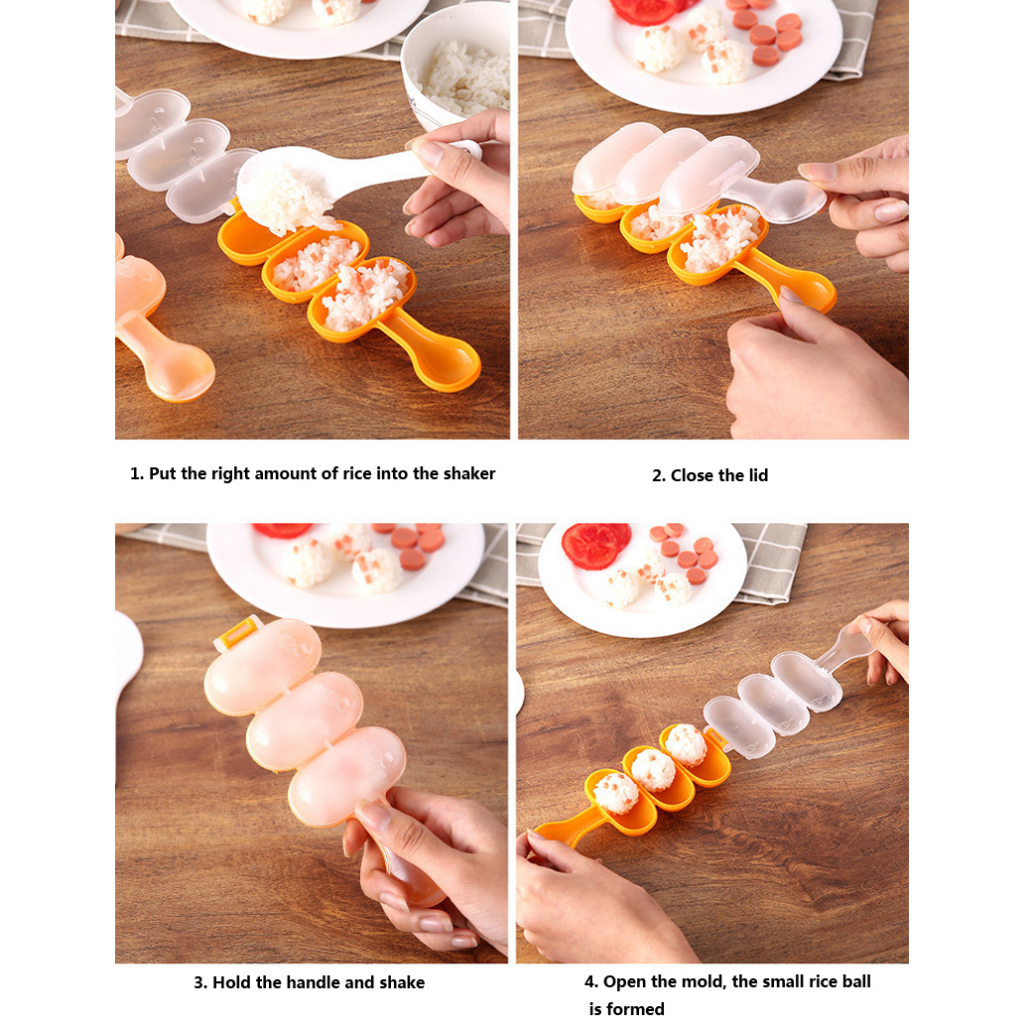 1. Put the right amount of rice into the shaker

2. Close the lid

3. Hold the handle and shake

4. Open the mold, the small rice ball is formed